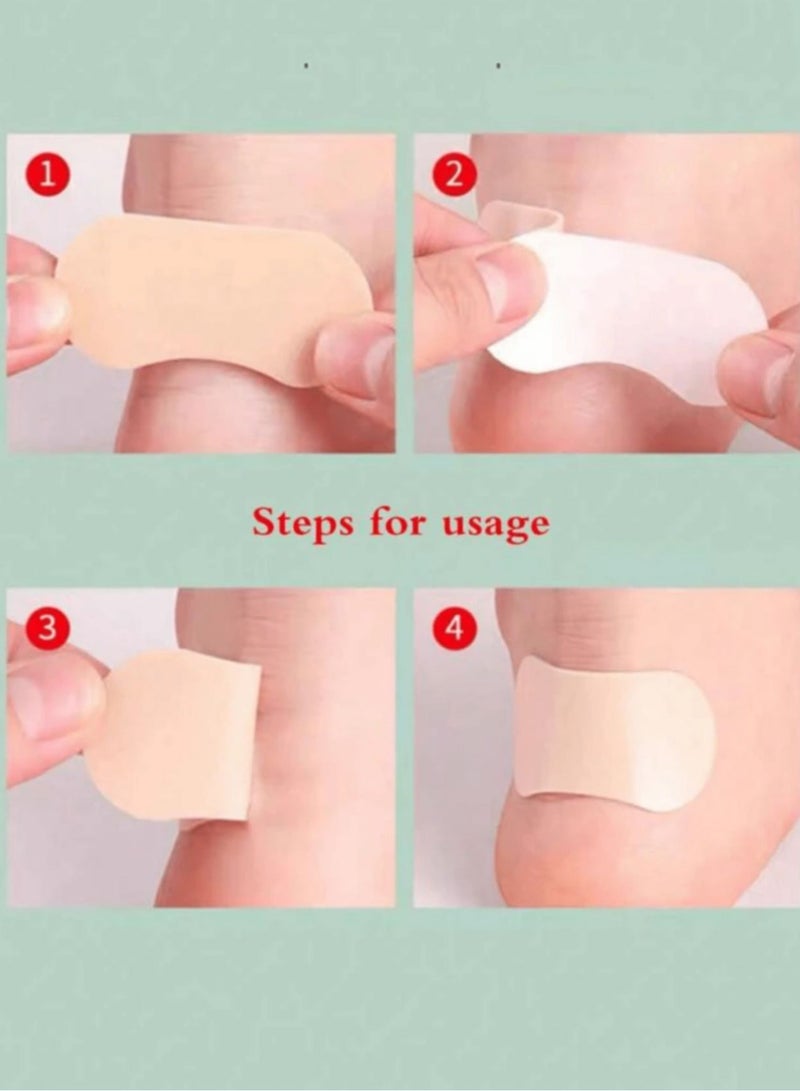 1

2

Steps for usage

3

4