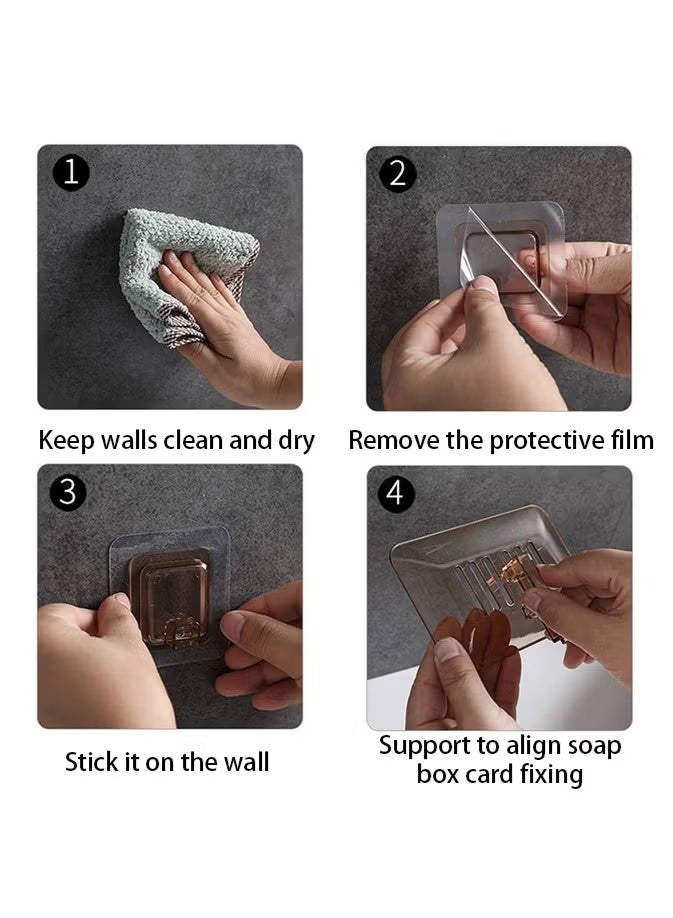 1

Keep walls clean and dry

2

Remove the protective film

3

Stick it on the wall

4

Support to align soap box card fixing