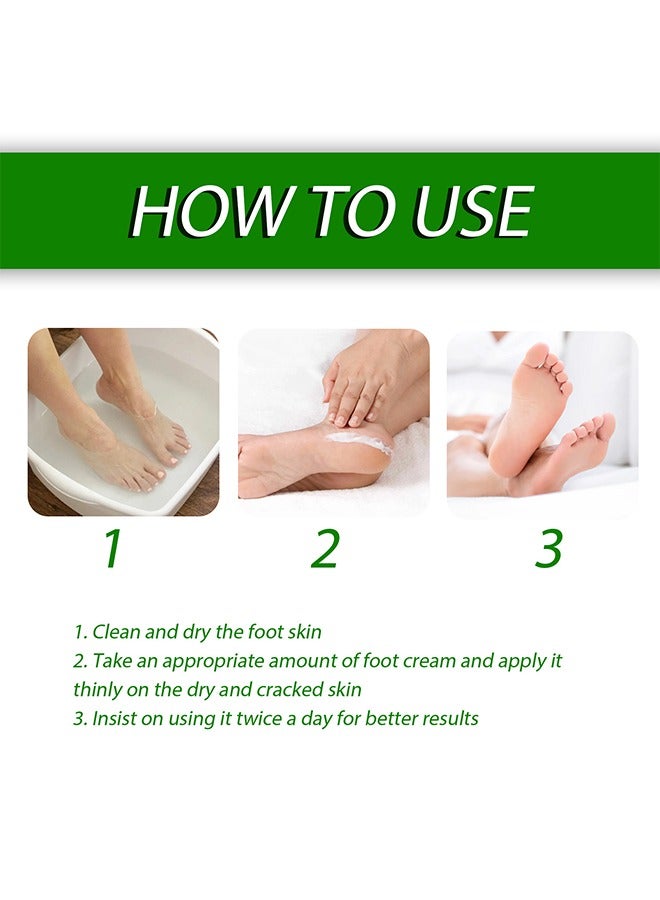 HOW TO USE

1

2

3

1. Clean and dry the foot skin
2. Take an appropriate amount of foot cream and apply it thinly on the dry and cracked skin
3. Insist on using it twice a day for better results