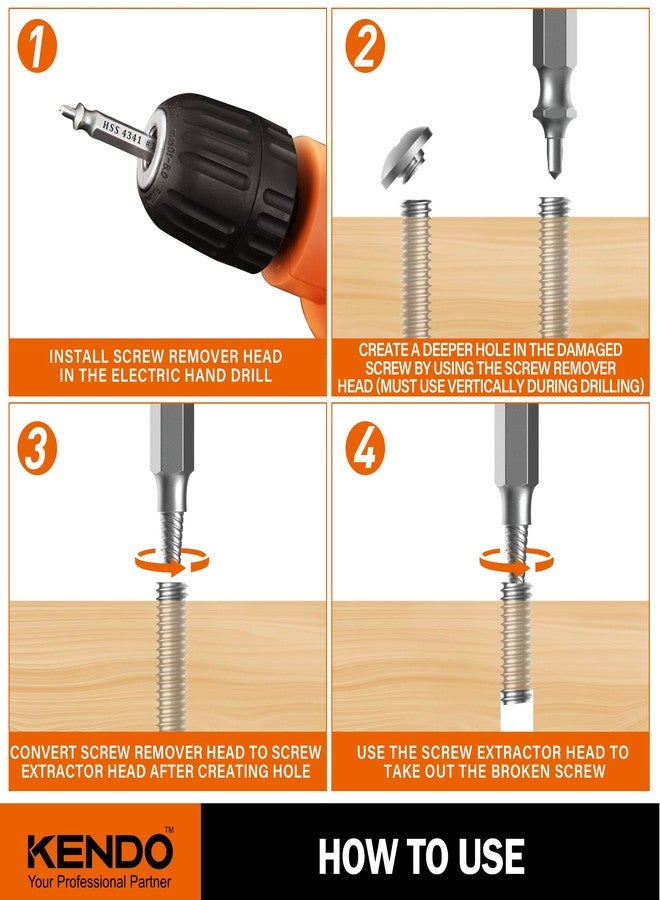 1

HSS 4341

INSTALL SCREW REMOVER HEAD IN THE ELECTRIC HAND DRILL

2

CREATE A DEEPER HOLE IN THE DAMAGED SCREW BY USING THE SCREW REMOVER HEAD (MUST USE VERTICALLY DURING DRILLING)

3

CONVERT SCREW REMOVER HEAD TO SCREW EXTRACTOR HEAD AFTER CREATING HOLE

4

USE THE SCREW EXTRACTOR HEAD TO TAKE OUT THE BROKEN SCREW

KENDO™
Your Professional Partner

HOW TO USE