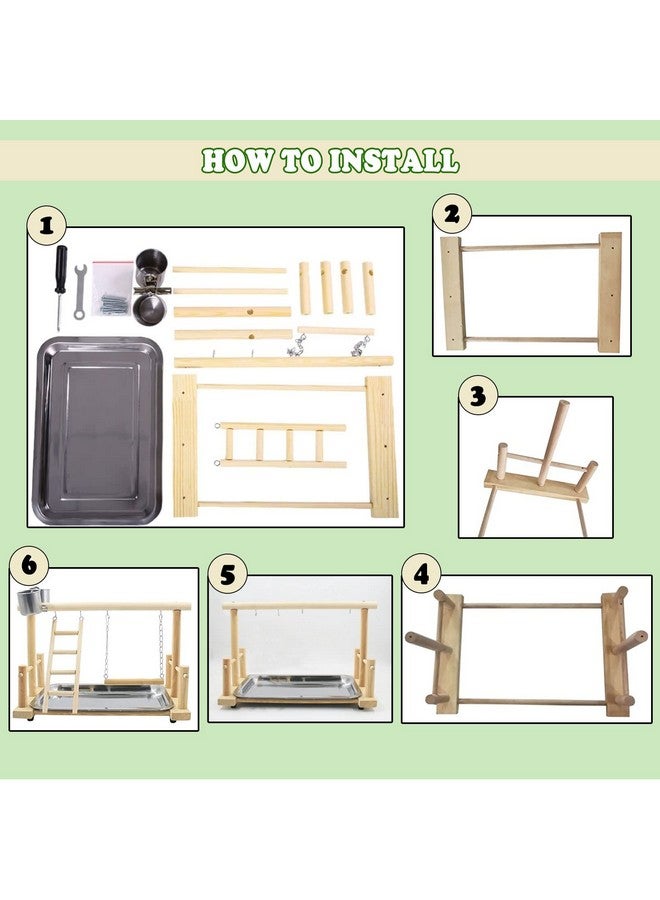 HOW TO INSTALL

1

2

3

6

5

4