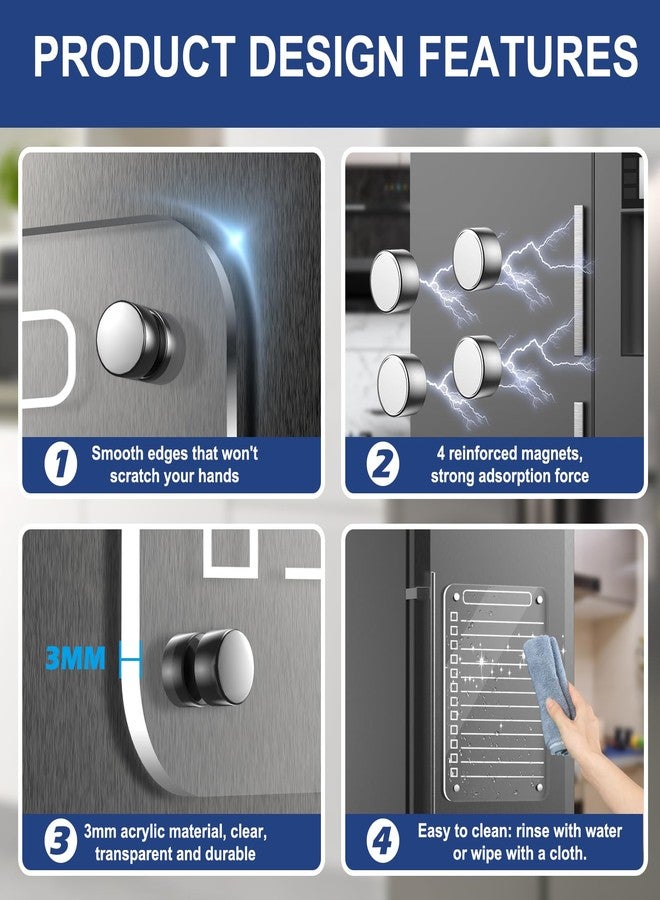 PRODUCT DESIGN FEATURES

1 Smooth edges that won't scratch your hands

2 4 reinforced magnets, strong adsorption force

3MM

3 3mm acrylic material, clear, transparent and durable

4 Easy to clean: rinse with water or wipe with a cloth.