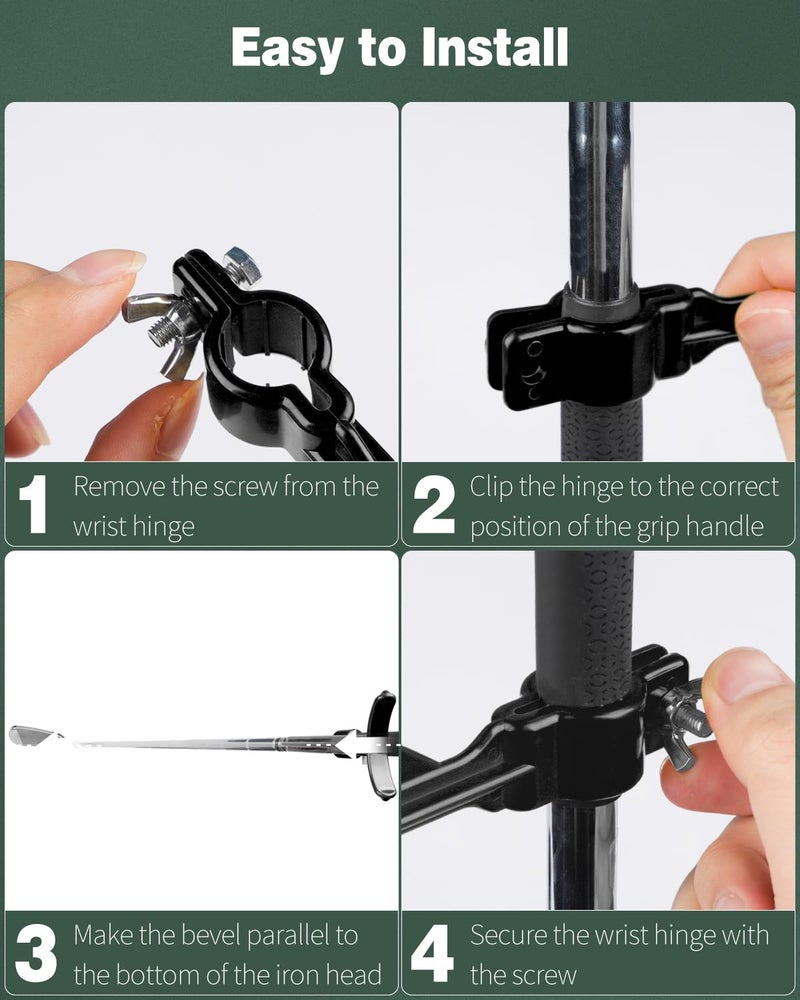 Easy to Install

1 Remove the screw from the wrist hinge

2 Clip the hinge to the correct position of the grip handle

3 Make the bevel parallel to the bottom of the iron head

4 Secure the wrist hinge with the screw