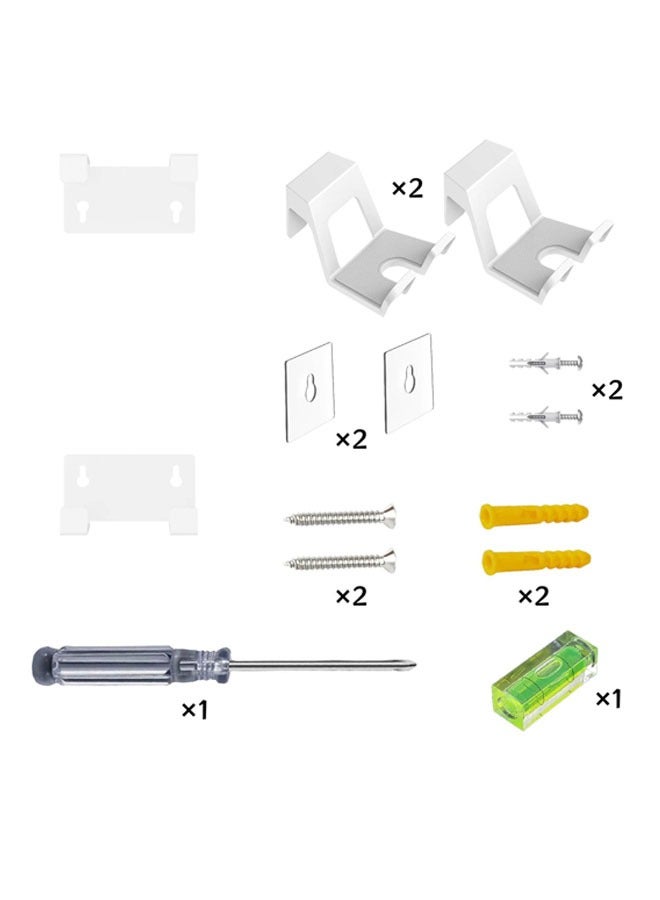 ×2

×2

×2

×2

×2

×1

×1