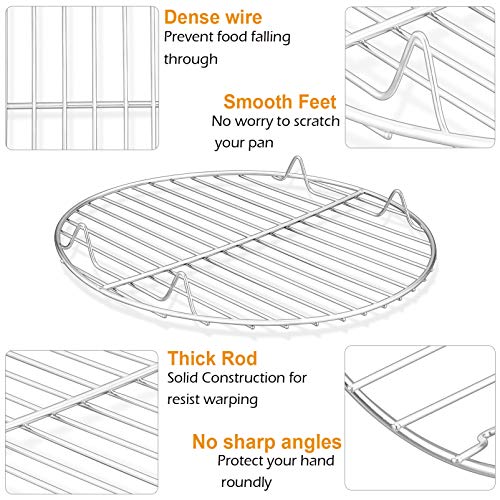 Dense wire
Prevent food falling through

Smooth Feet
No worry to scratch your pan

Thick Rod
Solid Construction for resist warping

No sharp angles
Protect your hand roundly