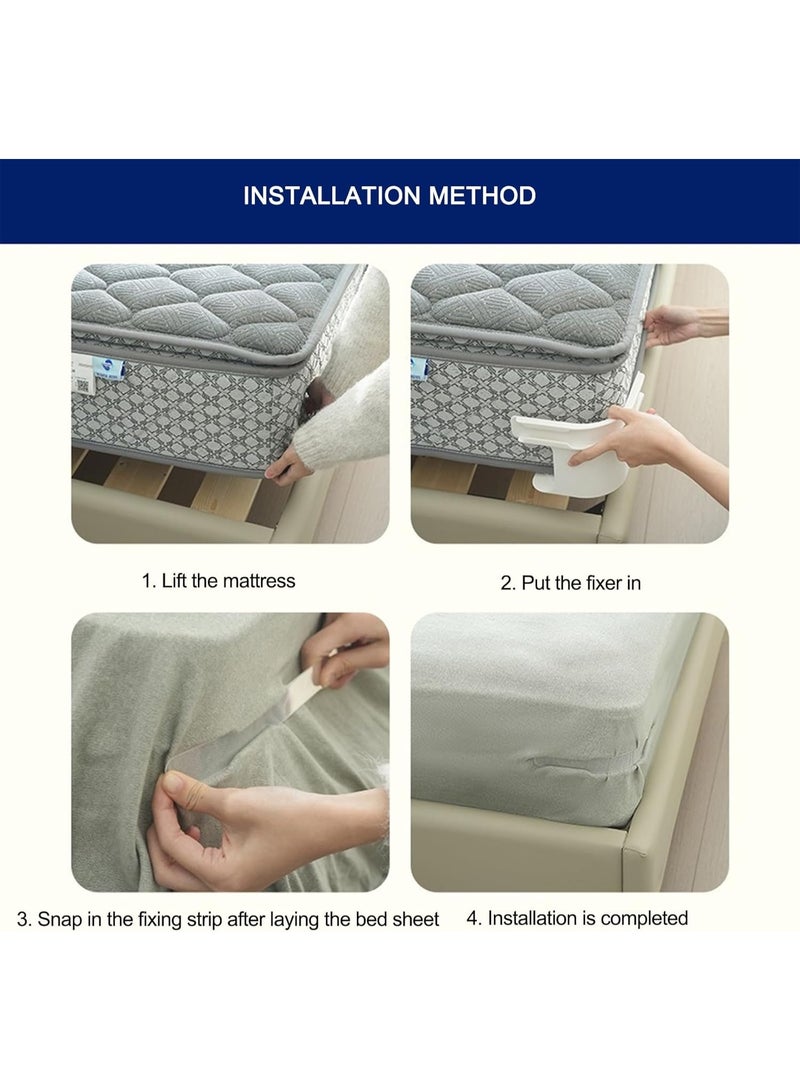 INSTALLATION METHOD

1. Lift the mattress

2. Put the fixer in

3. Snap in the fixing strip after laying the bed sheet

4. Installation is completed