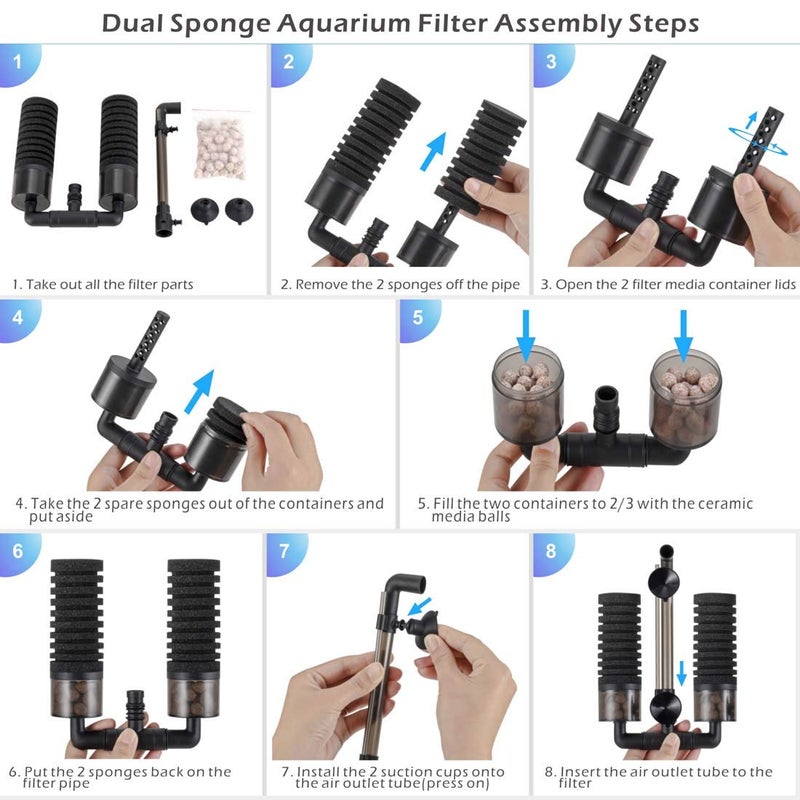 Dual Sponge Aquarium Filter Assembly Steps

1

1. Take out all the filter parts

2

2. Remove the 2 sponges off the pipe

3

3. Open the 2 filter media container lids

4

4. Take the 2 spare sponges out of the containers and put aside

5

5. Fill the two containers to 2/3 with the ceramic media balls

6

6. Put the 2 sponges back on the filter pipe

7

7. Install the 2 suction cups onto the air outlet tube(press on)

8

8. Insert the air outlet tube to the filter