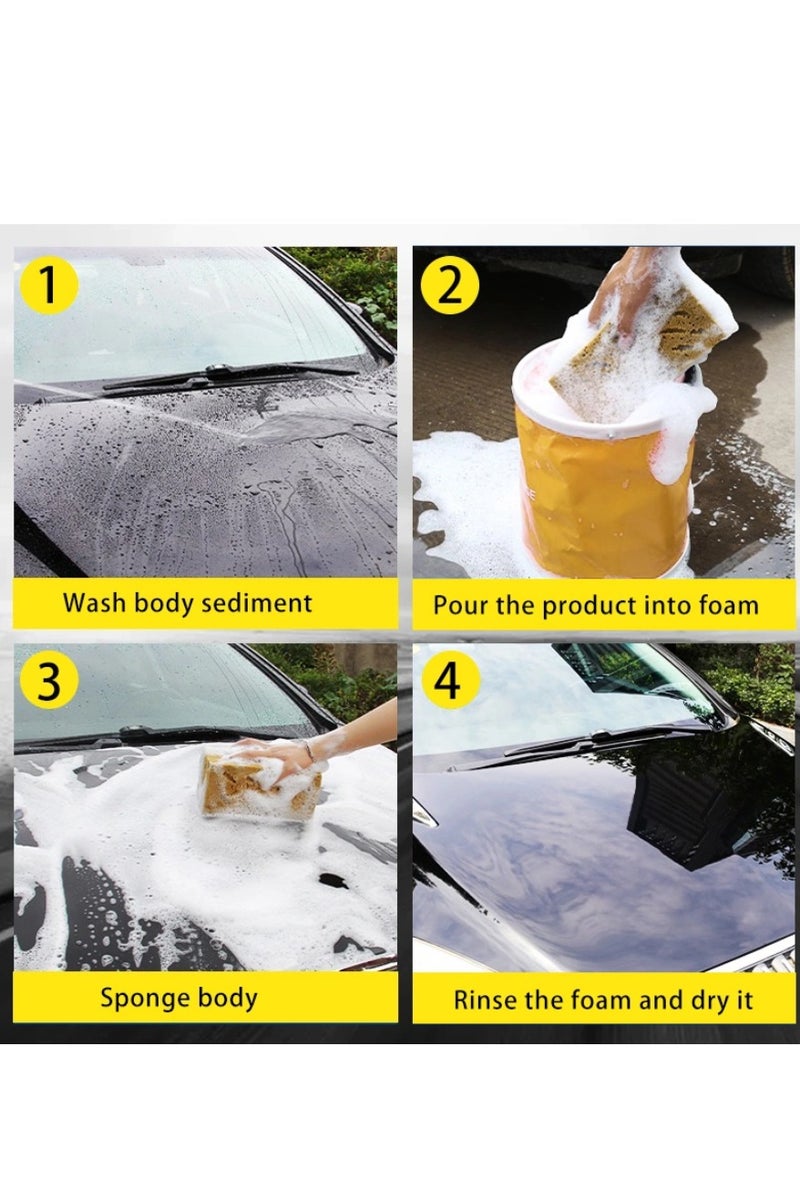 1

Wash body sediment

2

Pour the product into foam

3

Sponge body

4

Rinse the foam and dry it