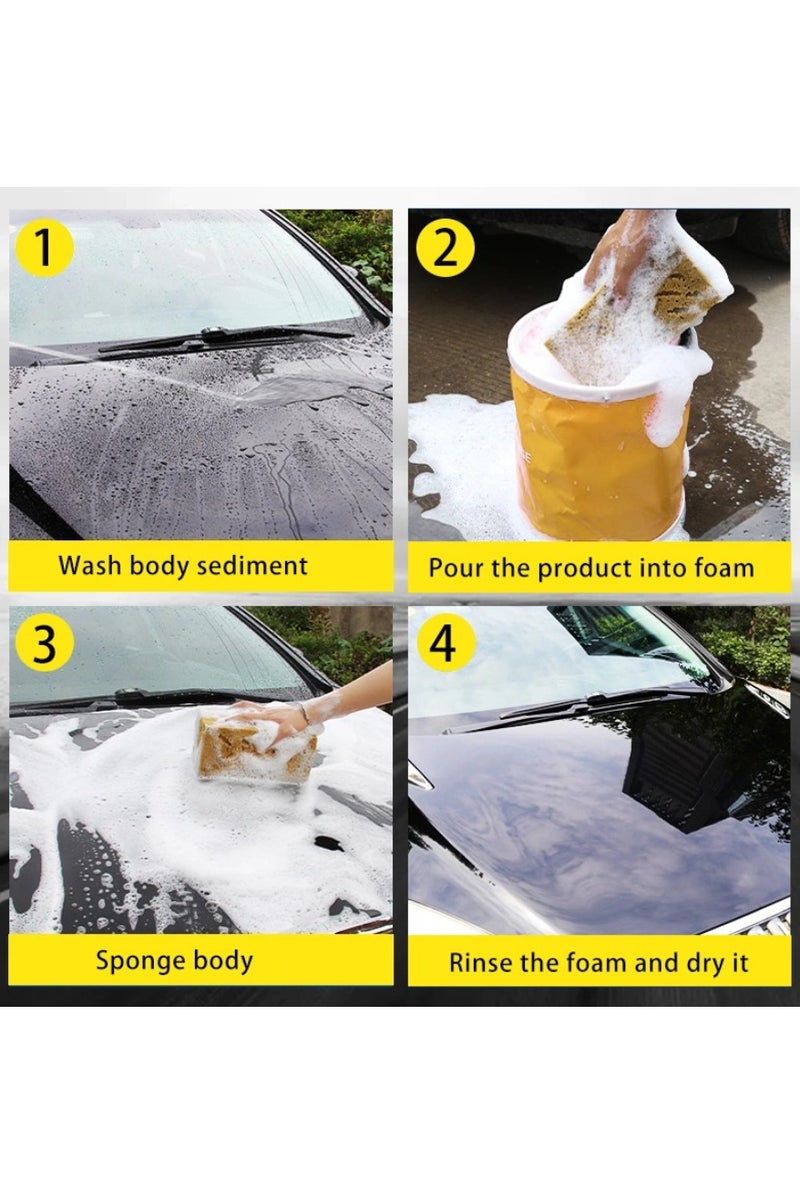 1
Wash body sediment

2
Pour the product into foam

3
Sponge body

4
Rinse the foam and dry it