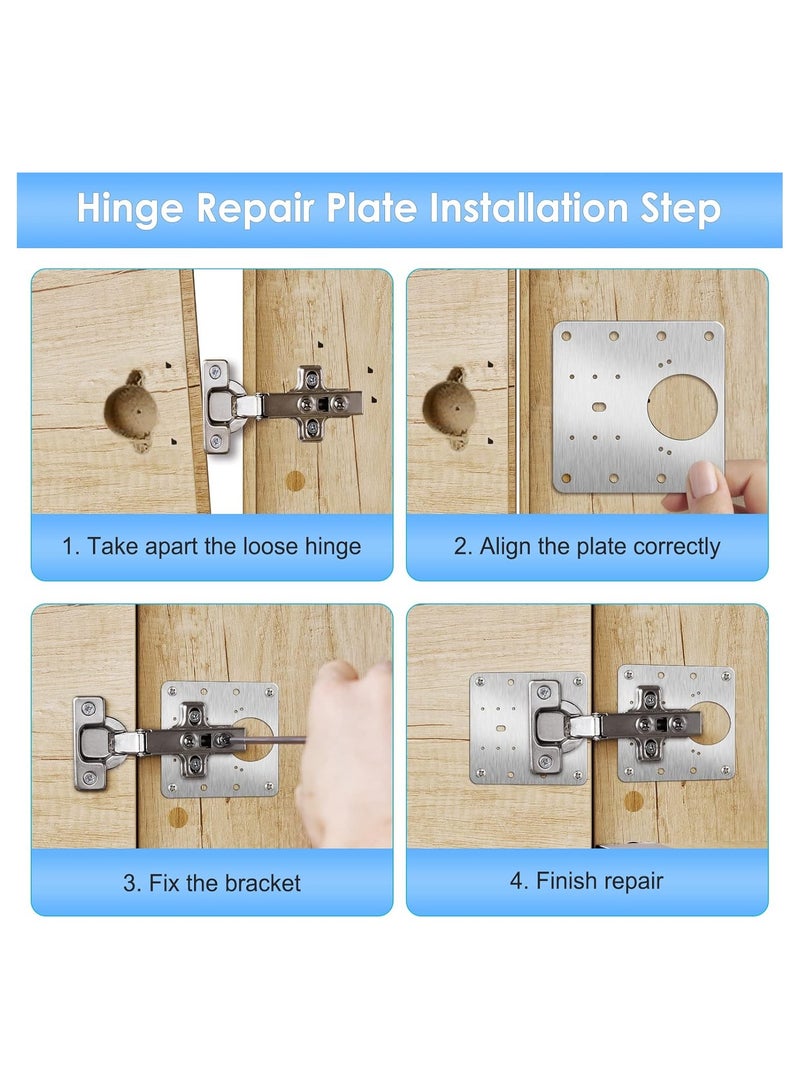 Hinge Repair Plate Installation Step

1. Take apart the loose hinge

2. Align the plate correctly

3. Fix the bracket

4. Finish repair