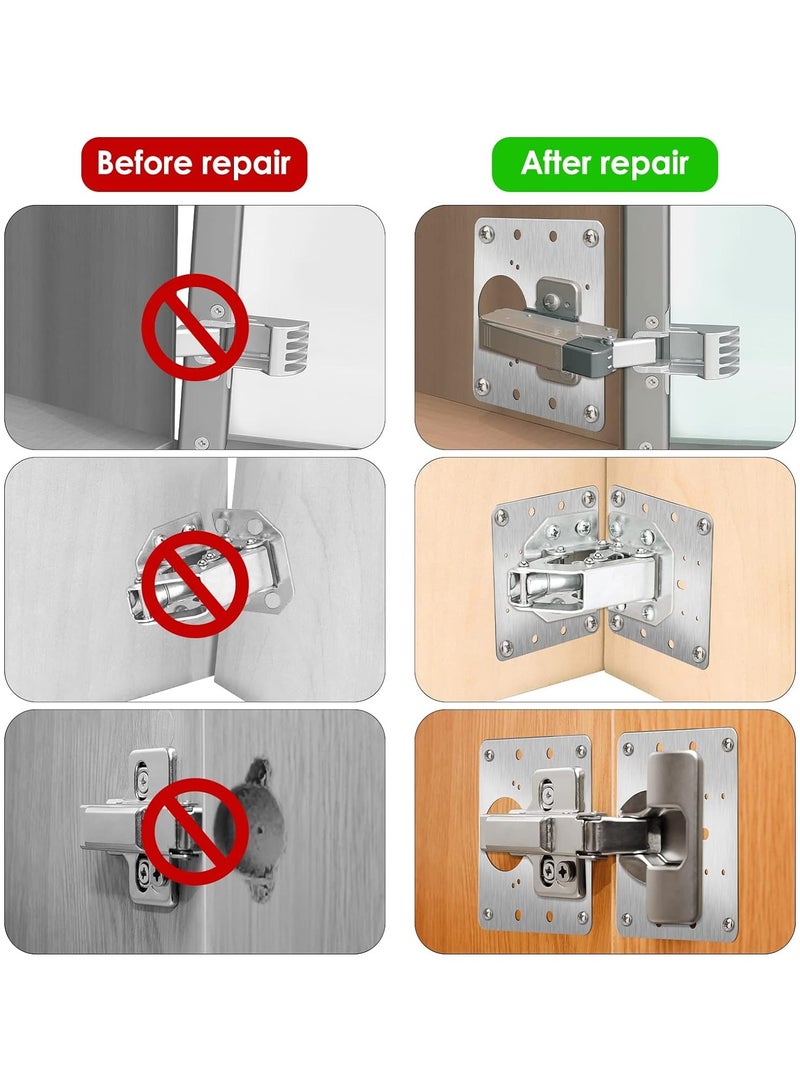 Before repair

After repair