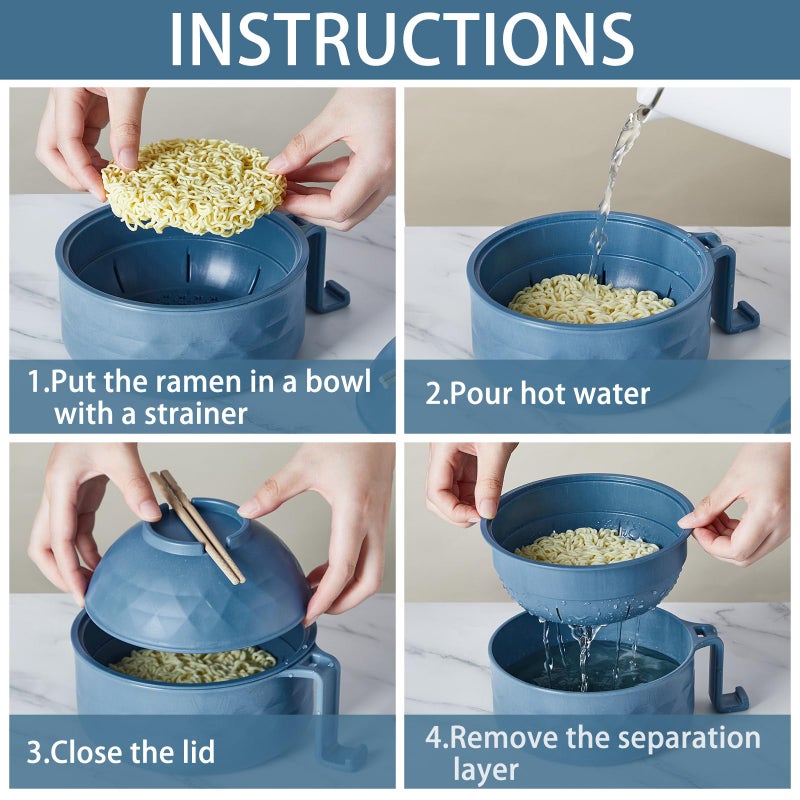 INSTRUCTIONS

1.Put the ramen in a bowl with a strainer

2.Pour hot water

3.Close the lid

4.Remove the separation layer