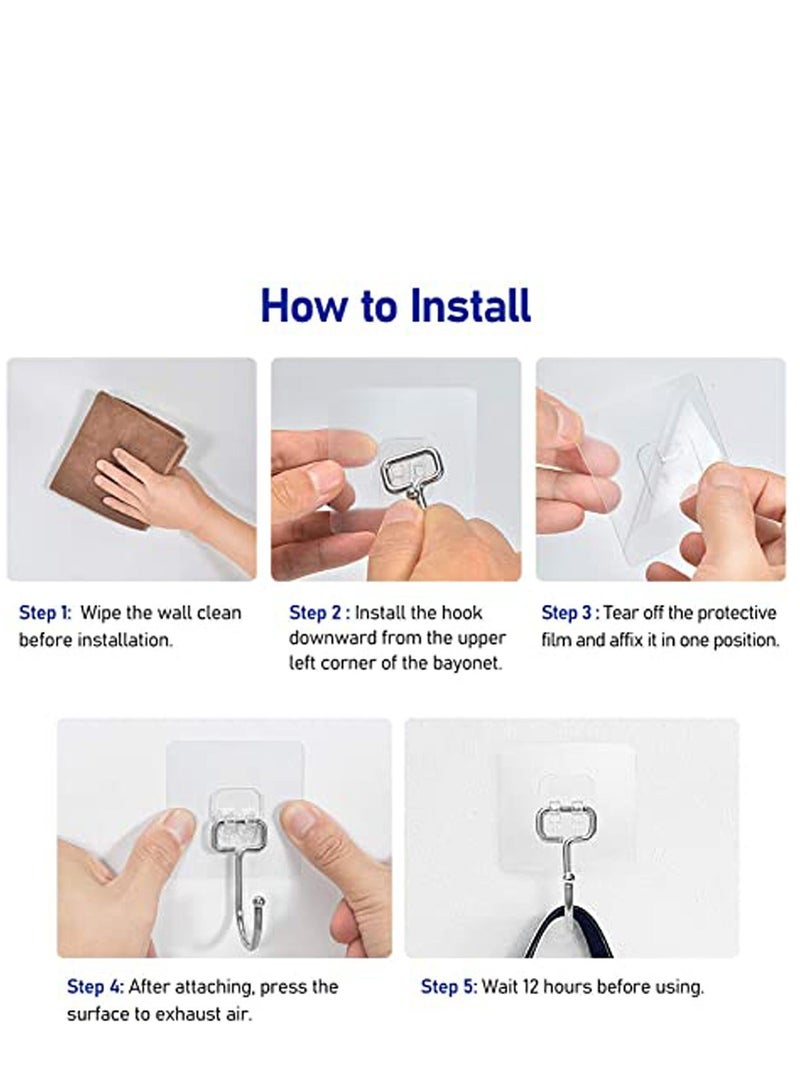 How to Install

Step 1: Wipe the wall clean before installation.

Step 2 : Install the hook downward from the upper left corner of the bayonet.

Step 3 : Tear off the protective film and affix it in one position.

Step 4: After attaching, press the surface to exhaust air.

Step 5: Wait 12 hours before using.