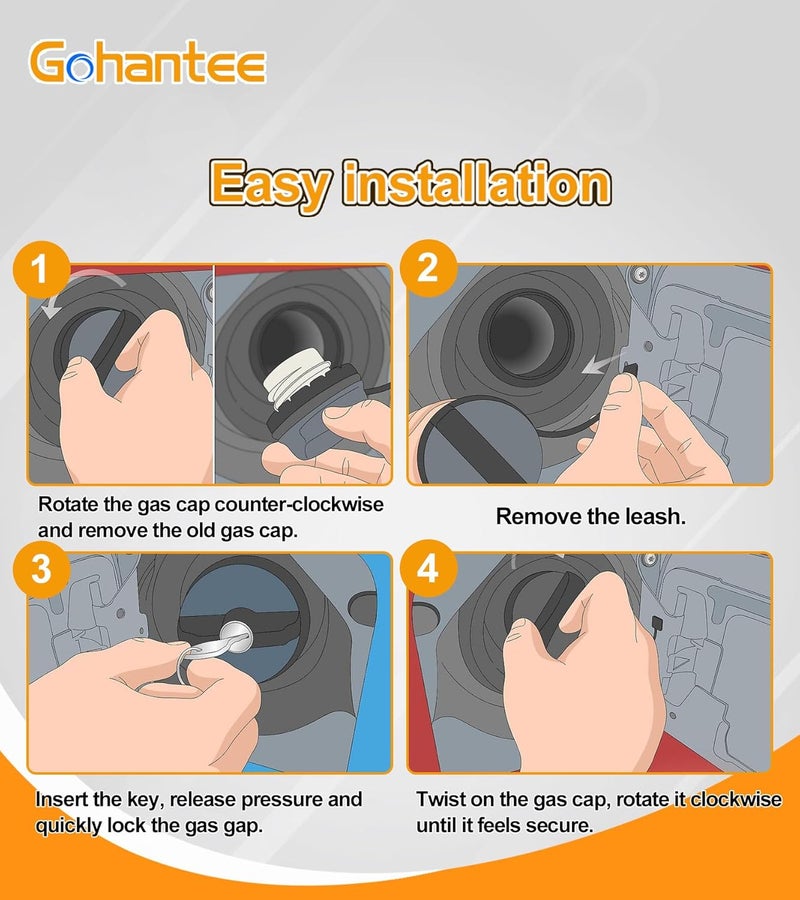 Gohantee

Easy installation

1

Rotate the gas cap counter-clockwise and remove the old gas cap.

2

Remove the leash.

3

Insert the key, release pressure and quickly lock the gas gap.

4

Twist on the gas cap, rotate it clockwise until it feels secure.