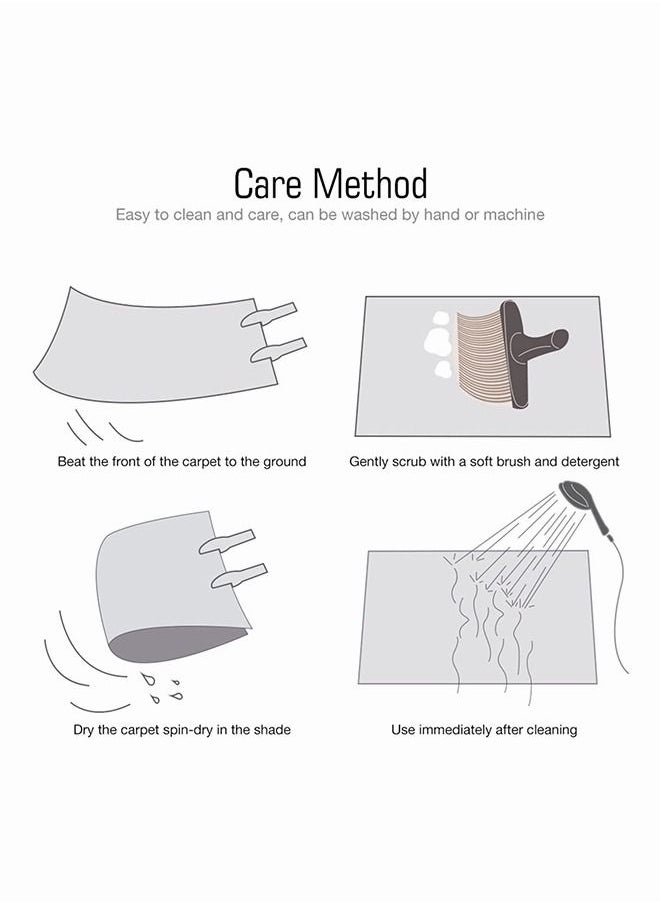 Care Method

Easy to clean and care, can be washed by hand or machine

Beat the front of the carpet to the ground

Gently scrub with a soft brush and detergent

Dry the carpet spin-dry in the shade

Use immediately after cleaning