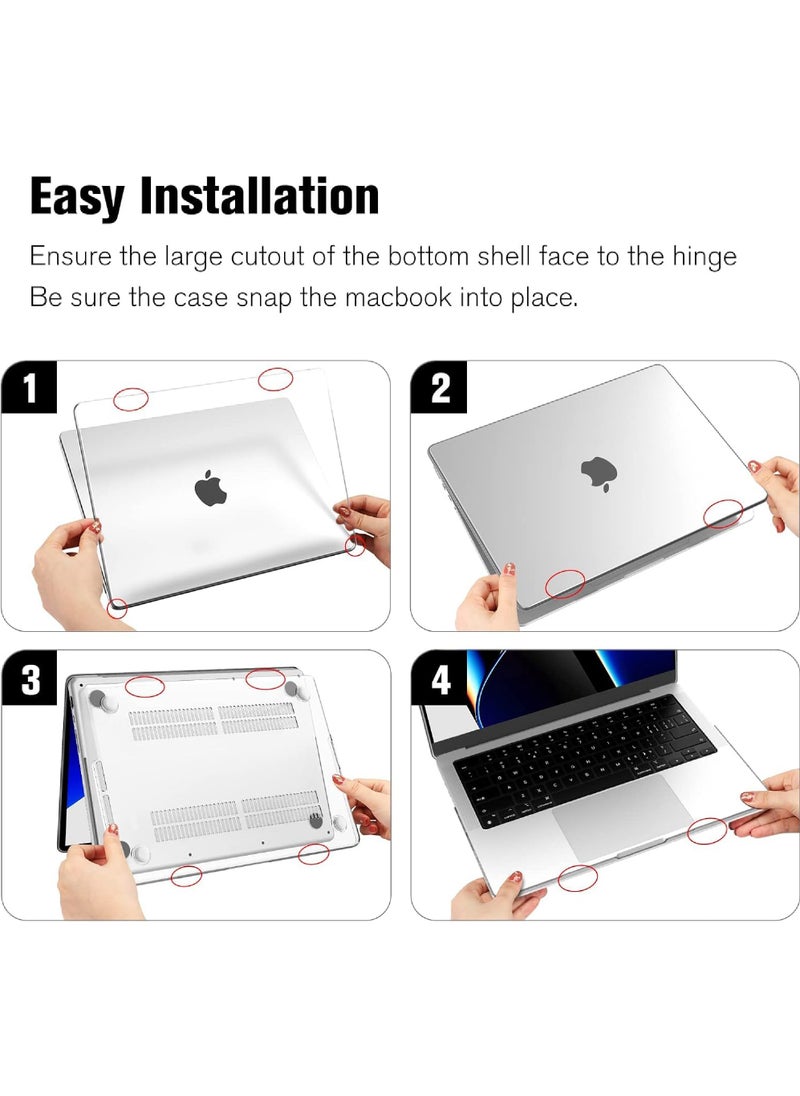 Easy Installation

Ensure the large cutout of the bottom shell face to the hinge
Be sure the case snap the macbook into place.

1

2

3

4