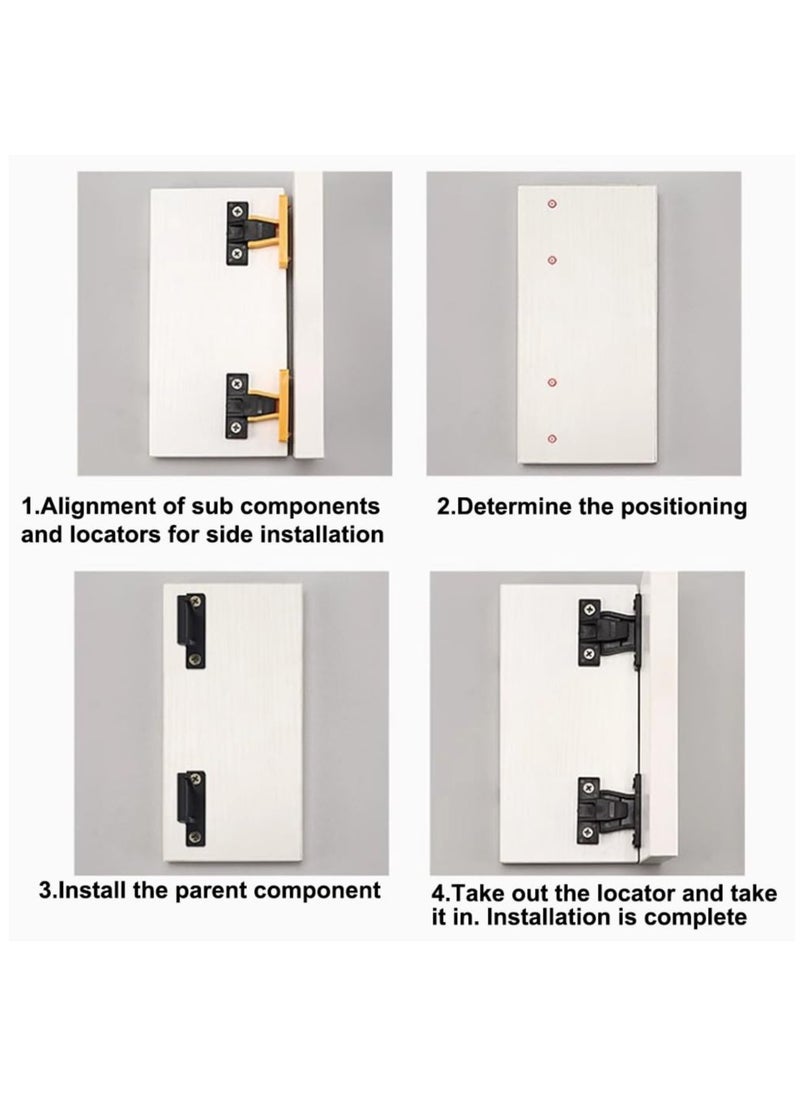 1.Alignment of sub components and locators for side installation

2.Determine the positioning

3.Install the parent component

4.Take out the locator and take it in. Installation is complete