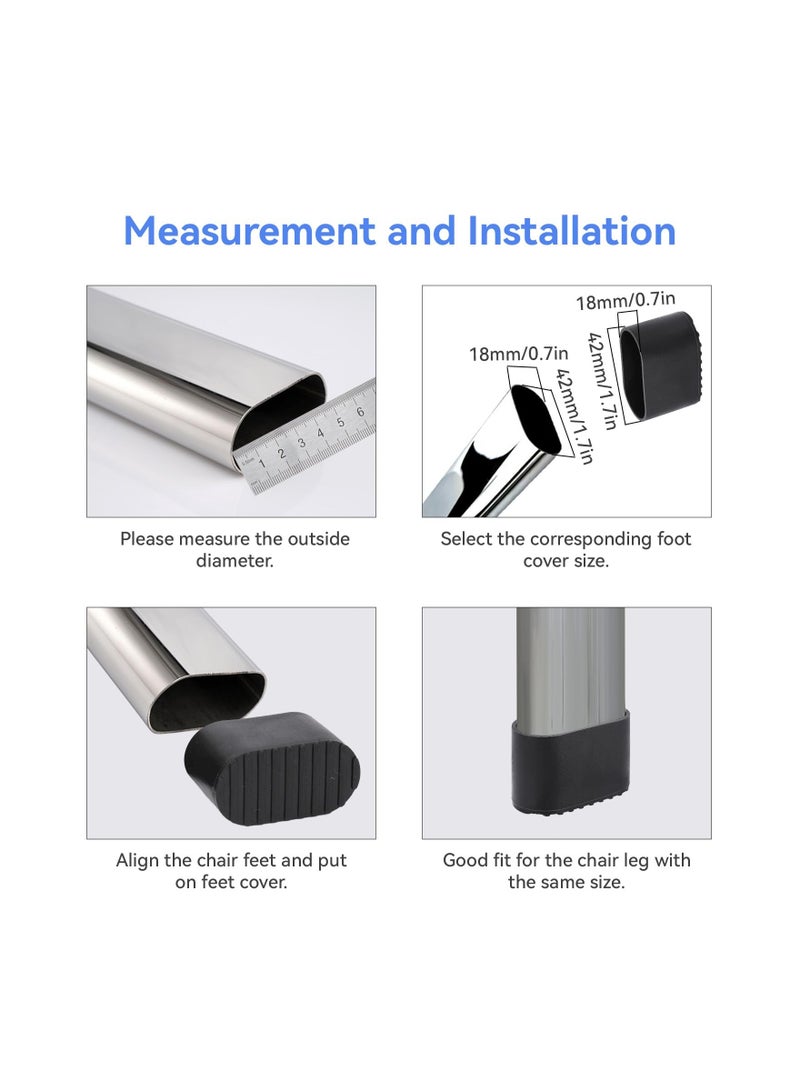 Measurement and Installation

1 2 3 4 5 6

Please measure the outside diameter.

18mm/0.7in
42mm/1.7in
18mm/0.7in
42mm/1.7in

Select the corresponding foot cover size.

Align the chair feet and put on feet cover.

Good fit for the chair leg with the same size.