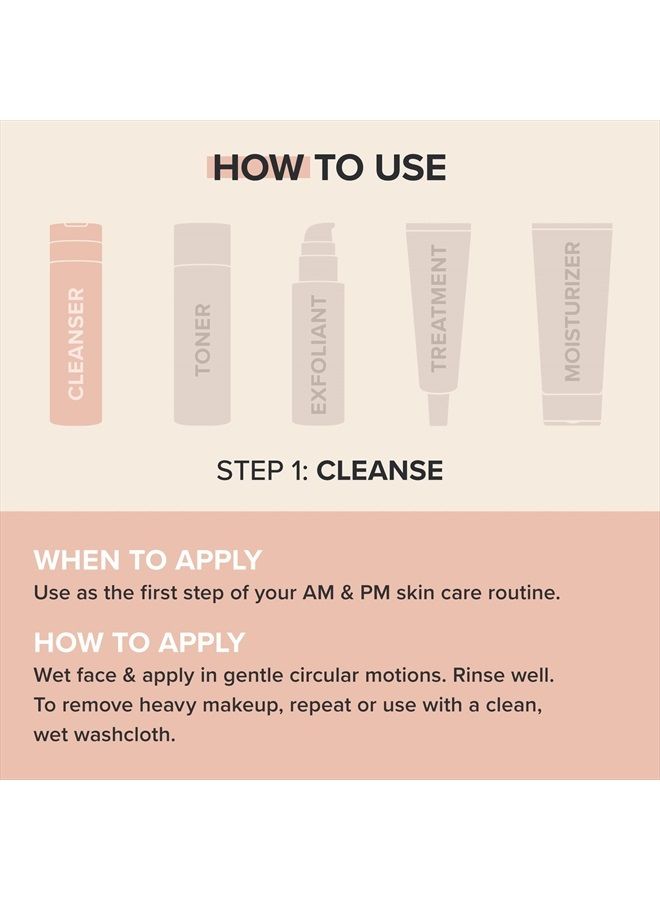 HOW TO USE

CLEANSER

TONER

EXFOLIANT

TREATMENT

MOISTURIZER

STEP 1: CLEANSE

WHEN TO APPLY

Use as the first step of your AM & PM skin care routine.

HOW TO APPLY

Wet face & apply in gentle circular motions. Rinse well. To remove heavy makeup, repeat or use with a clean, wet washcloth.