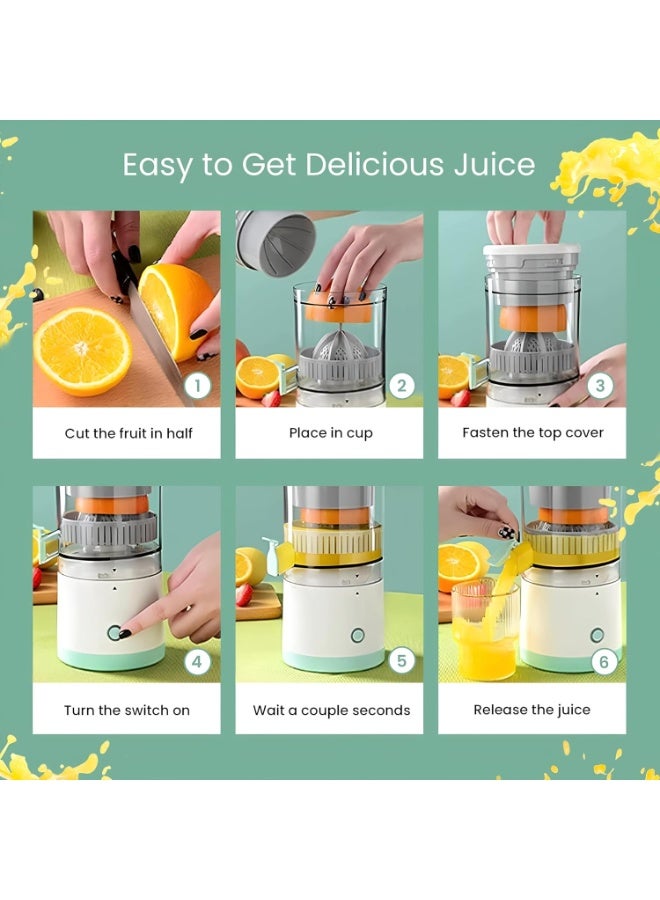 Easy to Get Delicious Juice

1
Cut the fruit in half

2
Place in cup

3
Fasten the top cover

4
Turn the switch on

5
Wait a couple seconds

6
Release the juice