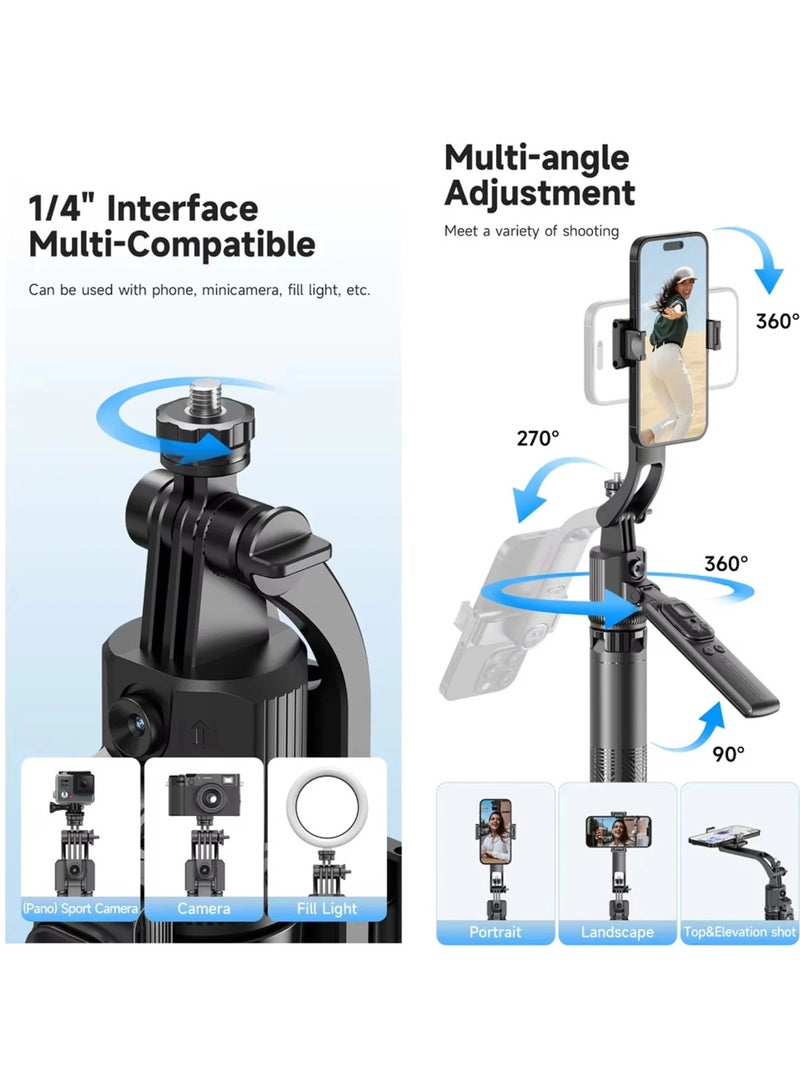 1/4" Interface Multi-Compatible

Can be used with phone, minicamera, fill light, etc.

(Pano) Sport Camera

Camera

Fill Light

Multi-angle Adjustment

Meet a variety of shooting

360°

270°

360°

90°

Portrait

Landscape

Top&Elevation shot