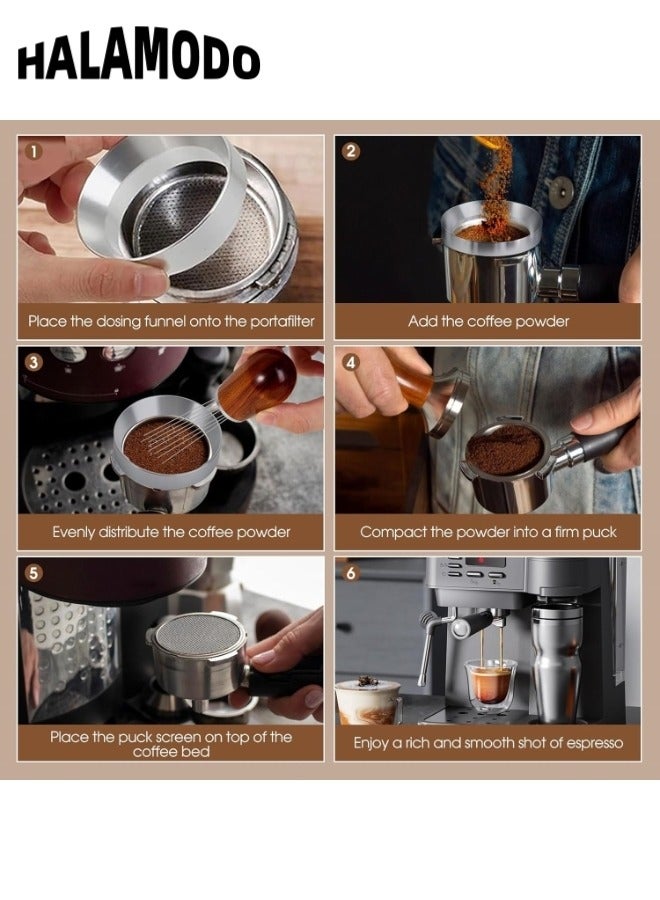 HALAMODO

1
Place the dosing funnel onto the portafilter

2
Add the coffee powder

3
Evenly distribute the coffee powder

4
Compact the powder into a firm puck

5
Place the puck screen on top of the coffee bed

6
Enjoy a rich and smooth shot of espresso