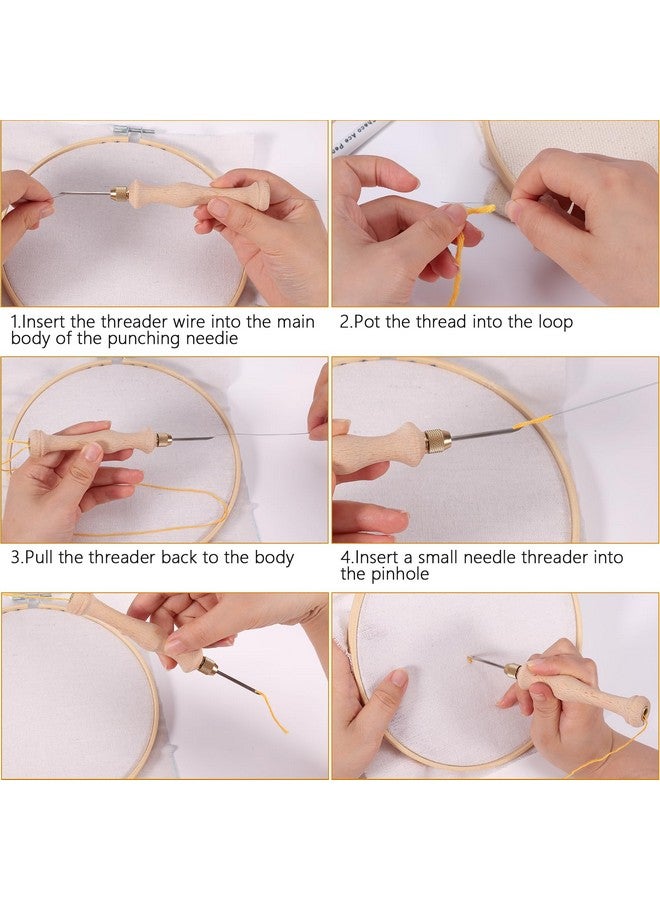 1.Insert the threader wire into the main body of the punching needie

2.Pot the thread into the loop

3.Pull the threader back to the body

4.Insert a small needle threader into the pinhole