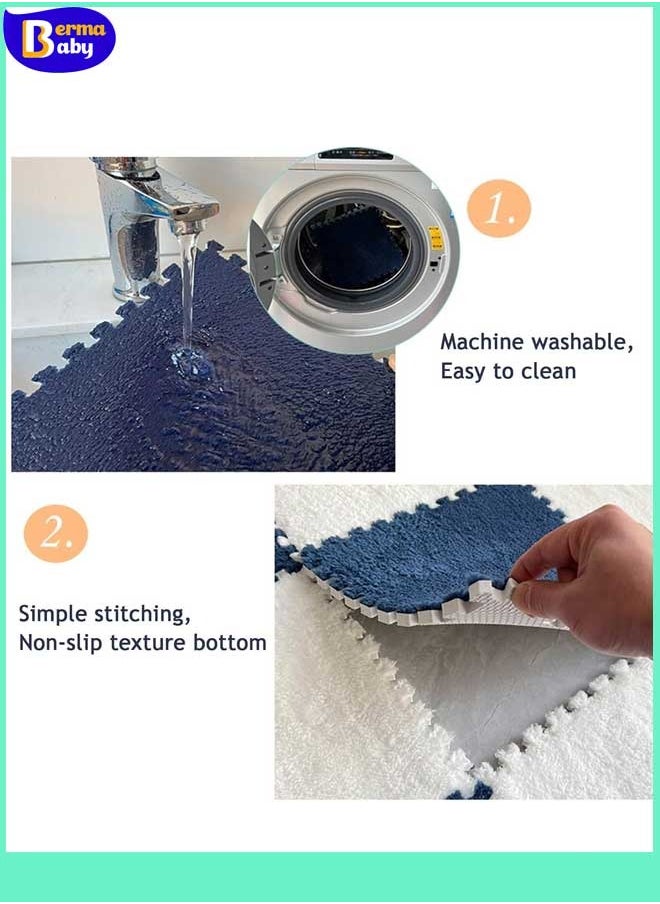 Berma Baby

1.

Machine washable,
Easy to clean

2.

Simple stitching,
Non-slip texture bottom