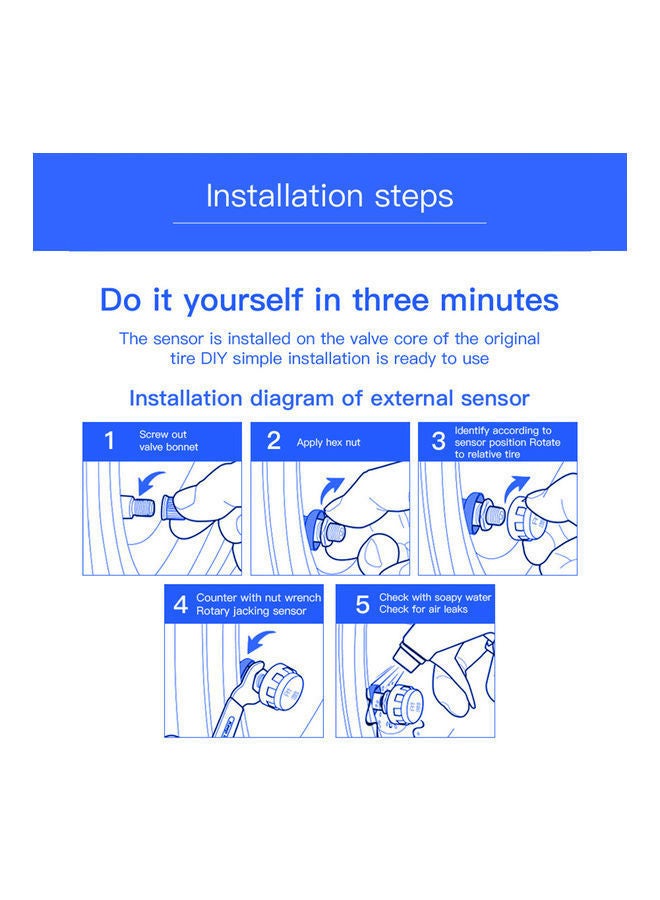 Installation steps

Do it yourself in three minutes

The sensor is installed on the valve core of the original tire DIY simple installation is ready to use

Installation diagram of external sensor

1 Screw out valve bonnet

2 Apply hex nut

3 Identify according to sensor position Rotate to relative tire

4 Counter with nut wrench Rotary jacking sensor

5 Check with soapy water Check for air leaks