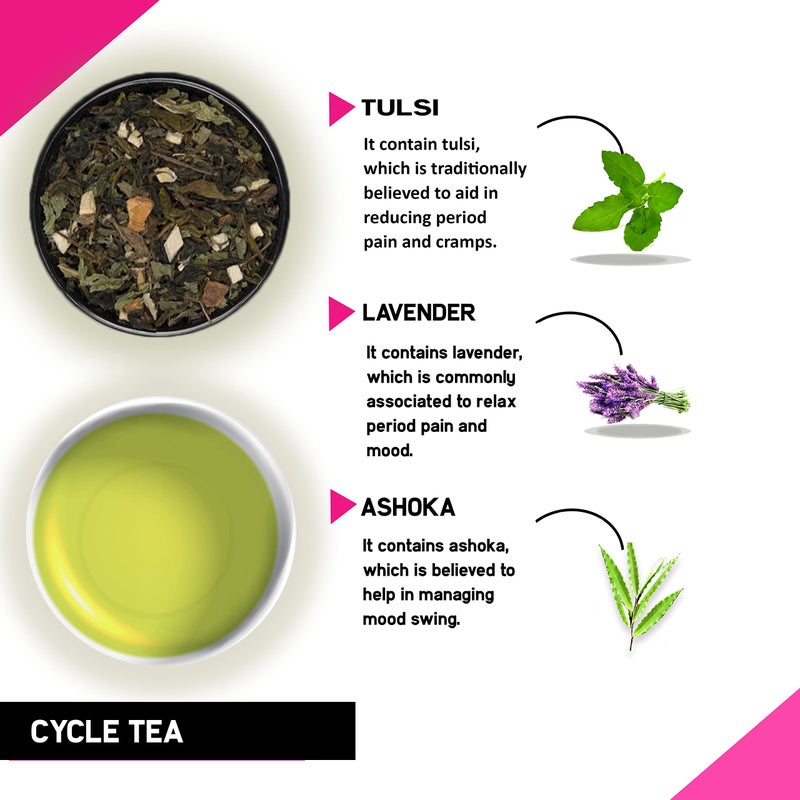 TULSI

It contain tulsi, which is traditionally believed to aid in reducing period pain and cramps.

LAVENDER

It contains lavender, which is commonly associated to relax period pain and mood.

ASHOKA

It contains ashoka, which is believed to help in managing mood swing.

CYCLE TEA