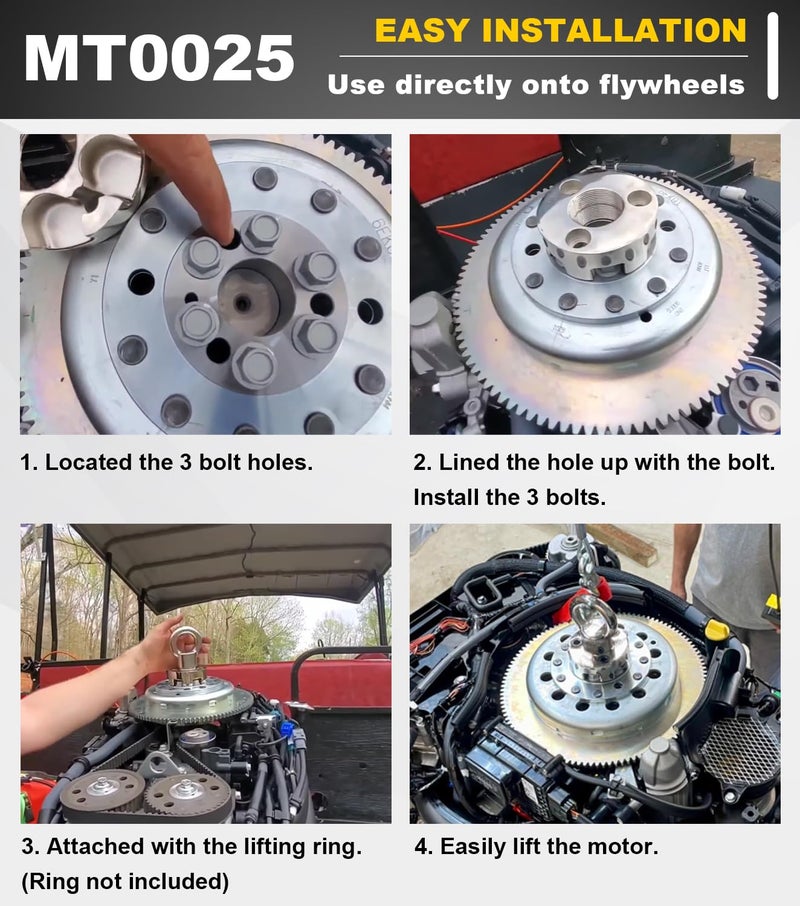 MT0025

EASY INSTALLATION

Use directly onto flywheels

1. Located the 3 bolt holes.

2. Lined the hole up with the bolt. Install the 3 bolts.

3. Attached with the lifting ring. (Ring not included)

4. Easily lift the motor.