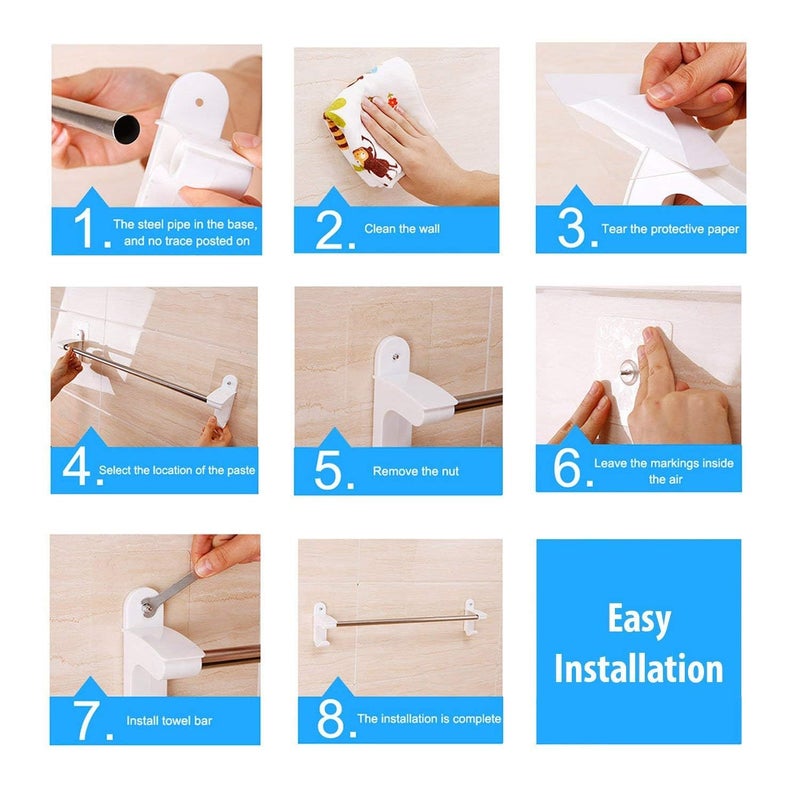 1. The steel pipe in the base, and no trace posted on

2. Clean the wall

3. Tear the protective paper

4. Select the location of the paste

5. Remove the nut

6. Leave the markings inside the air

7. Install towel bar

8. The installation is complete

Easy Installation