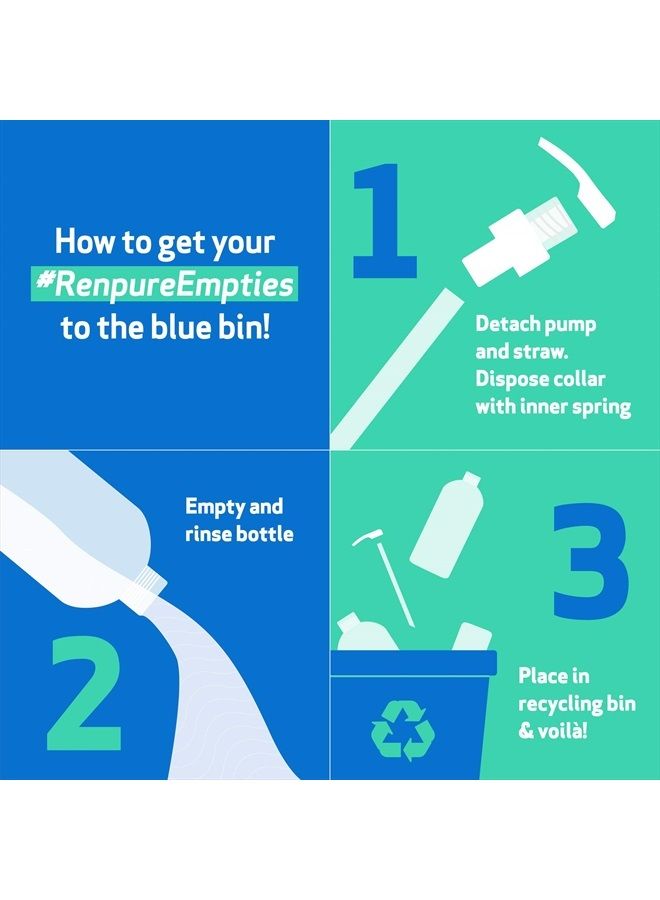 How to get your #RenpureEmpties to the blue bin!

1

Detach pump and straw. Dispose collar with inner spring

Empty and rinse bottle

2

3

Place in recycling bin & voilà!