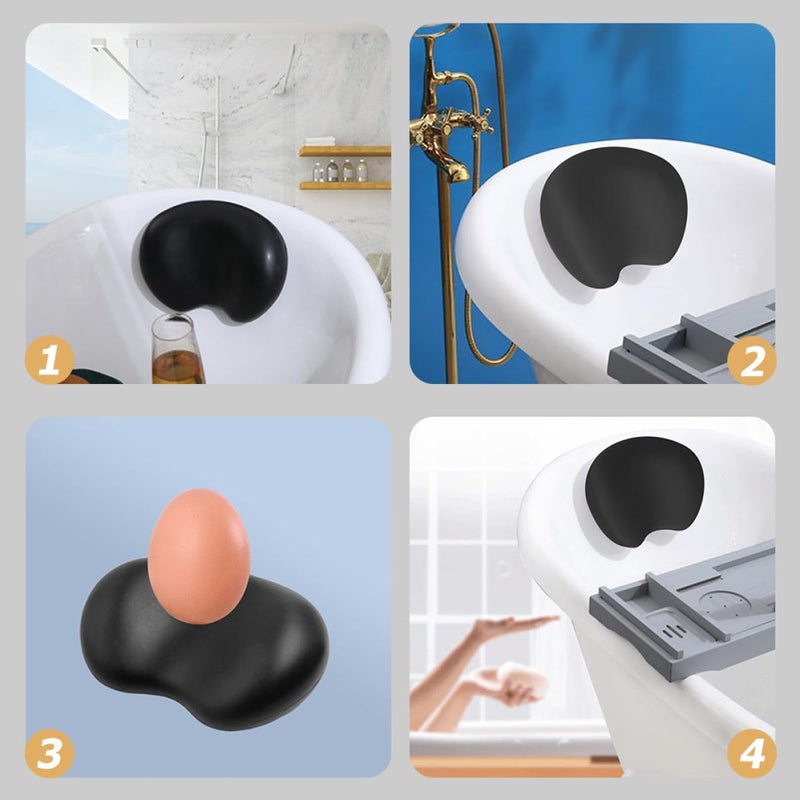 1
2
3
4