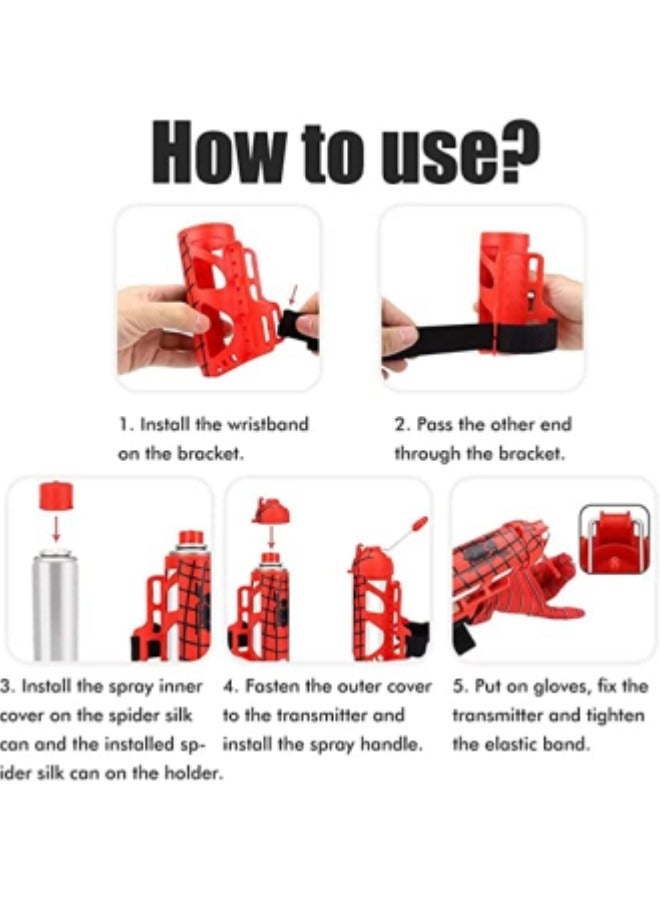 How to use?

1. Install the wristband on the bracket.

2. Pass the other end through the bracket.

3. Install the spray inner cover on the spider silk can and the installed spider silk can on the holder.

4. Fasten the outer cover to the transmitter and install the spray handle.

5. Put on gloves, fix the transmitter and tighten the elastic band.