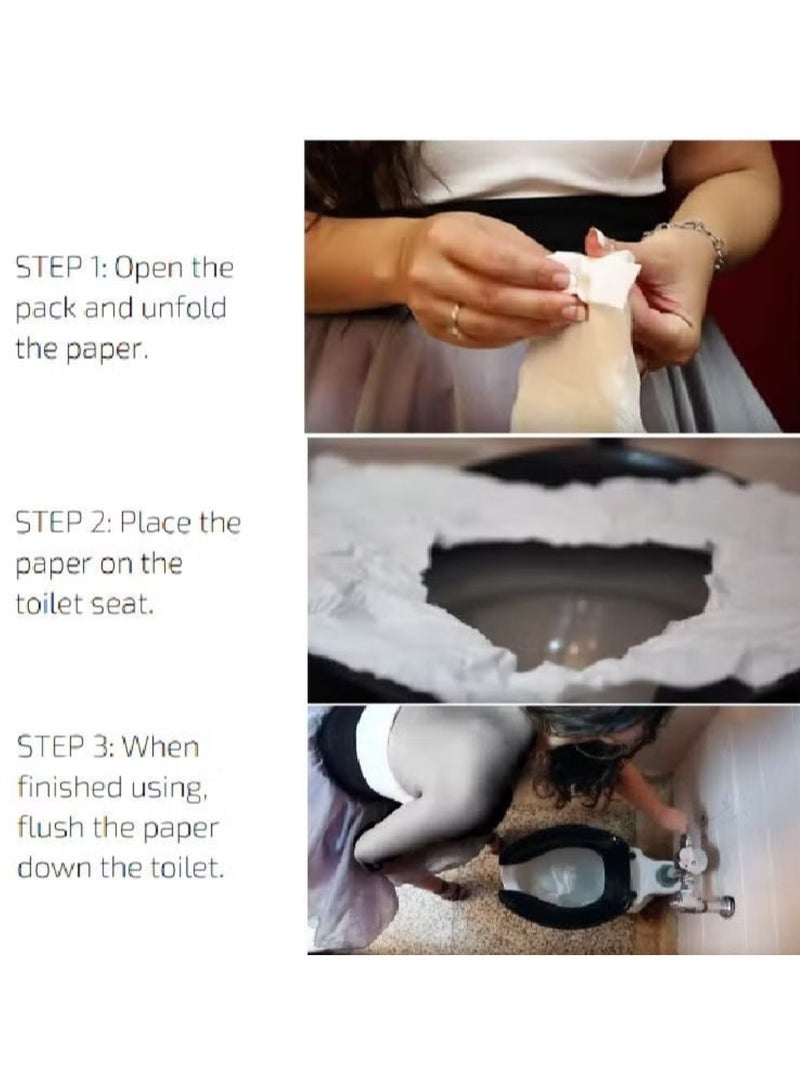 STEP 1: Open the pack and unfold the paper.

STEP 2: Place the paper on the toilet seat.

STEP 3: When finished using, flush the paper down the toilet.