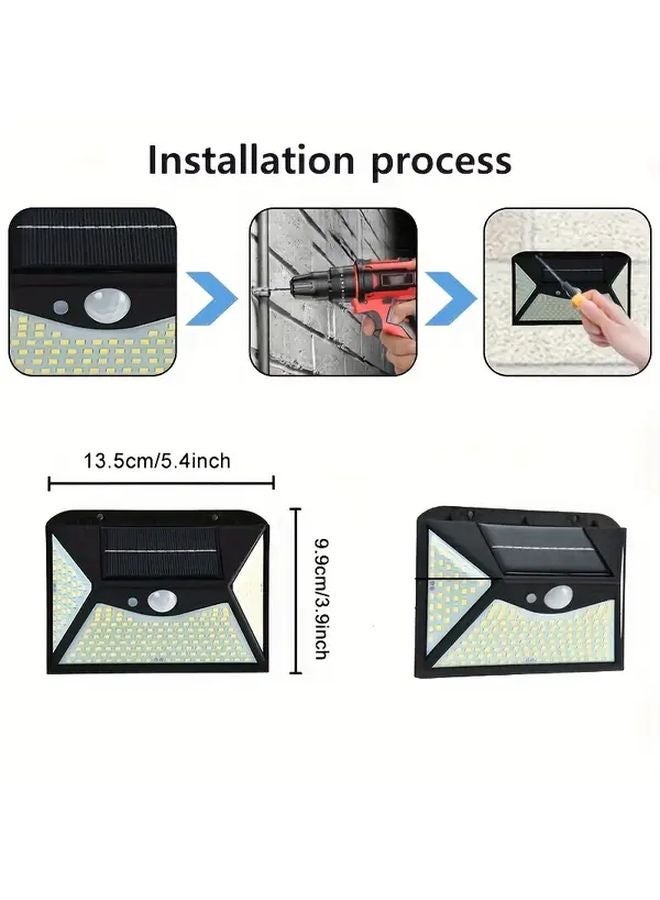 Installation process

13.5cm/5.4inch

9.9cm/3.9inch