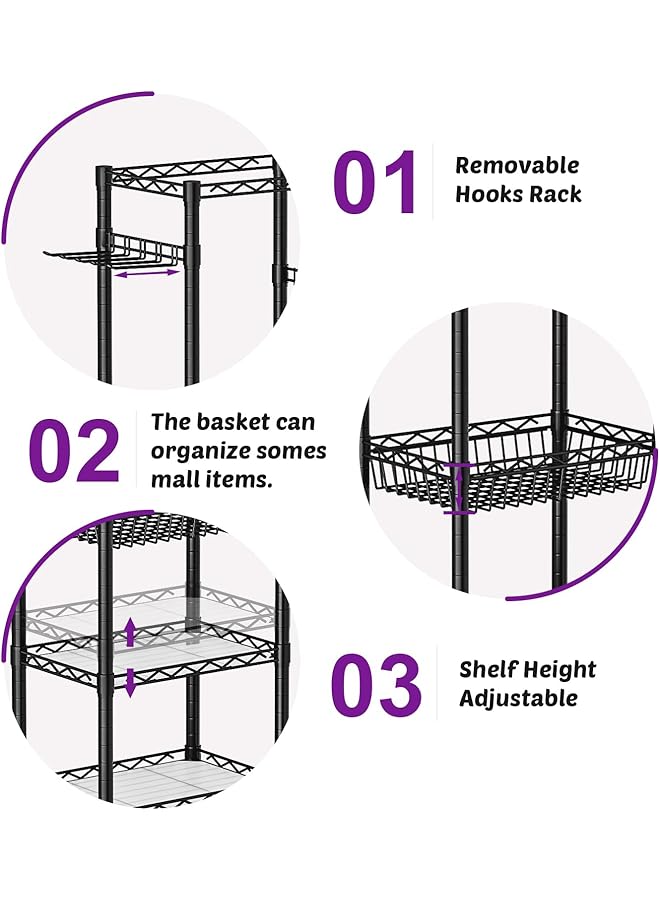 01 Removable Hooks Rack

02 The basket can organize somes mall items.

03 Shelf Height Adjustable