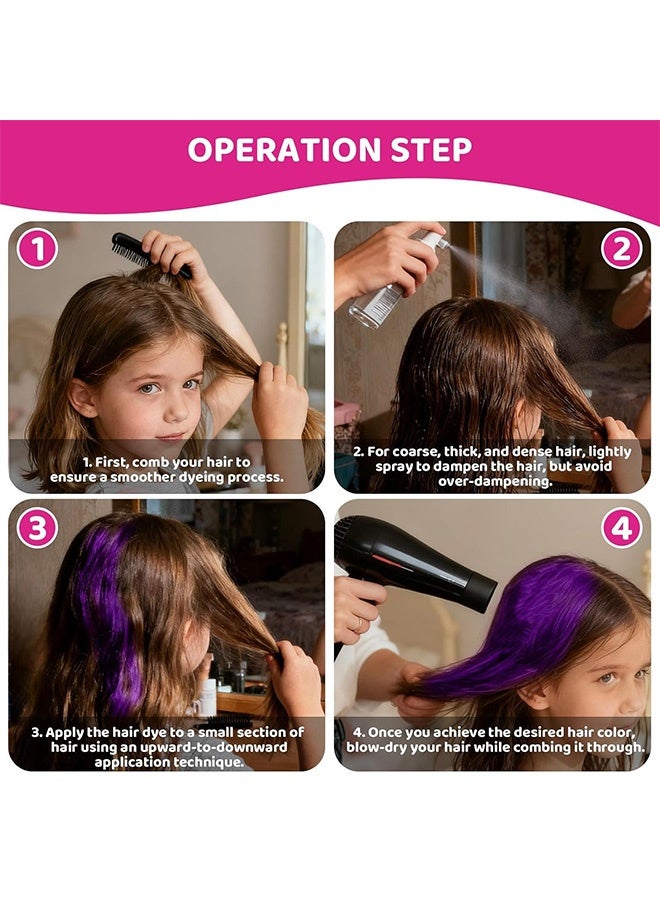 OPERATION STEP

1

1. First, comb your hair to ensure a smoother dyeing process.

2

2. For coarse, thick, and dense hair, lightly spray to dampen the hair, but avoid over-dampening.

3

3. Apply the hair dye to a small section of hair using an upward-to-downward application technique.

4

4. Once you achieve the desired hair color, blow-dry your hair while combing it through.