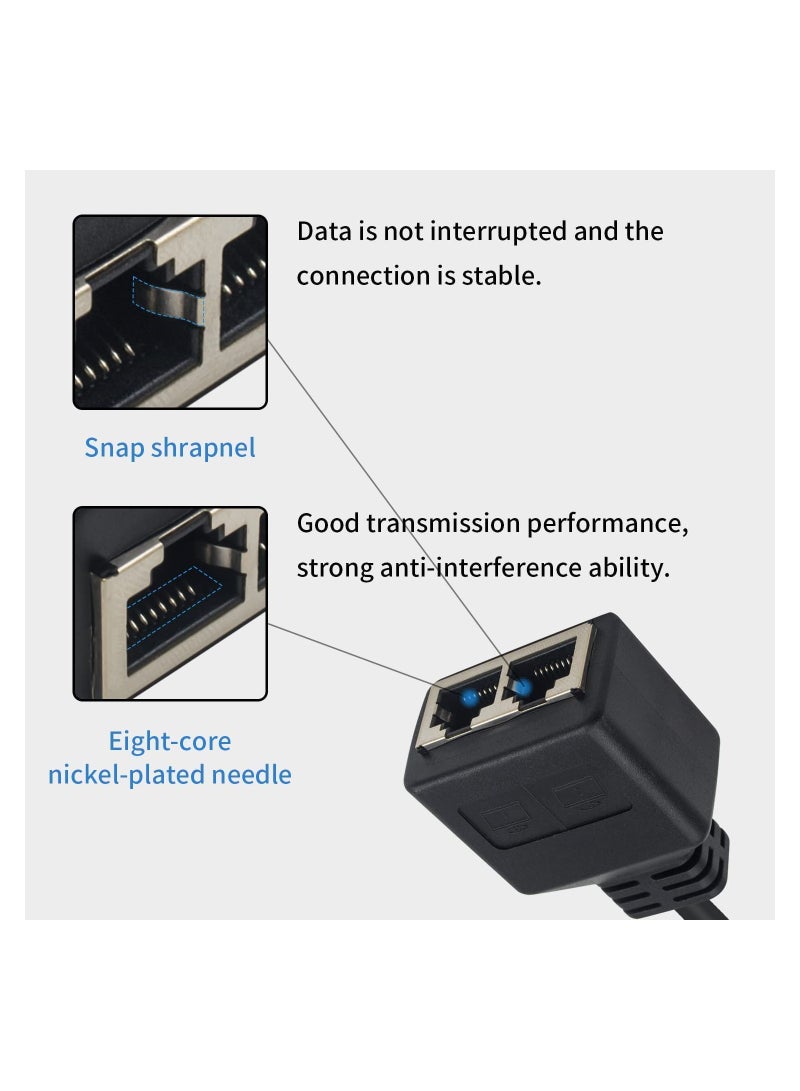 Data is not interrupted and the connection is stable.

Snap shrapnel

Good transmission performance, strong anti-interference ability.

Eight-core nickel-plated needle