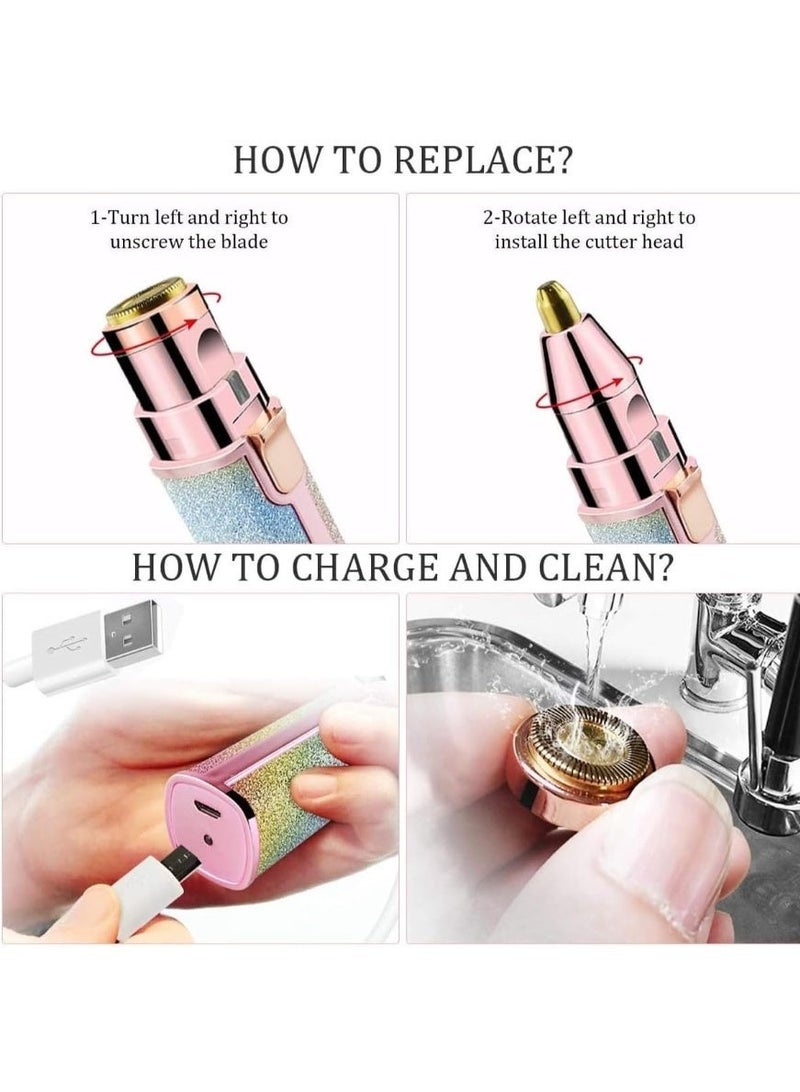 HOW TO REPLACE?

1-Turn left and right to unscrew the blade

2-Rotate left and right to install the cutter head

HOW TO CHARGE AND CLEAN?