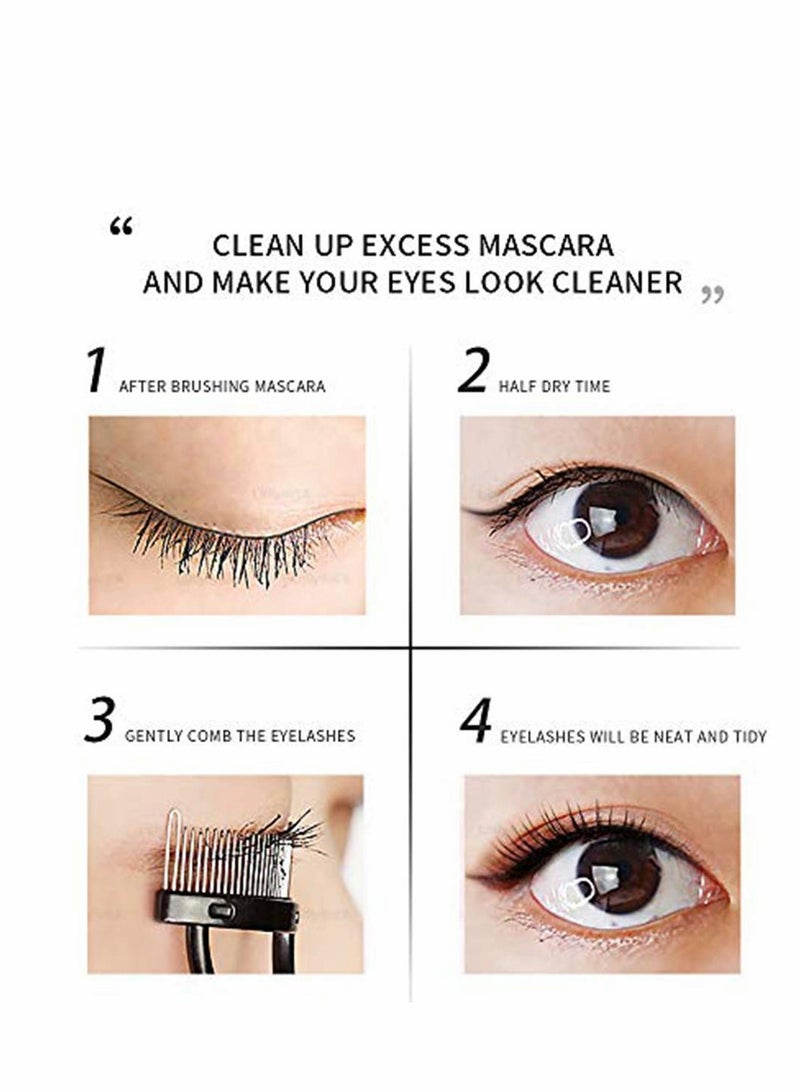 “ CLEAN UP EXCESS MASCARA AND MAKE YOUR EYES LOOK CLEANER ”

1 AFTER BRUSHING MASCARA

2 HALF DRY TIME

3 GENTLY COMB THE EYELASHES

4 EYELASHES WILL BE NEAT AND TIDY