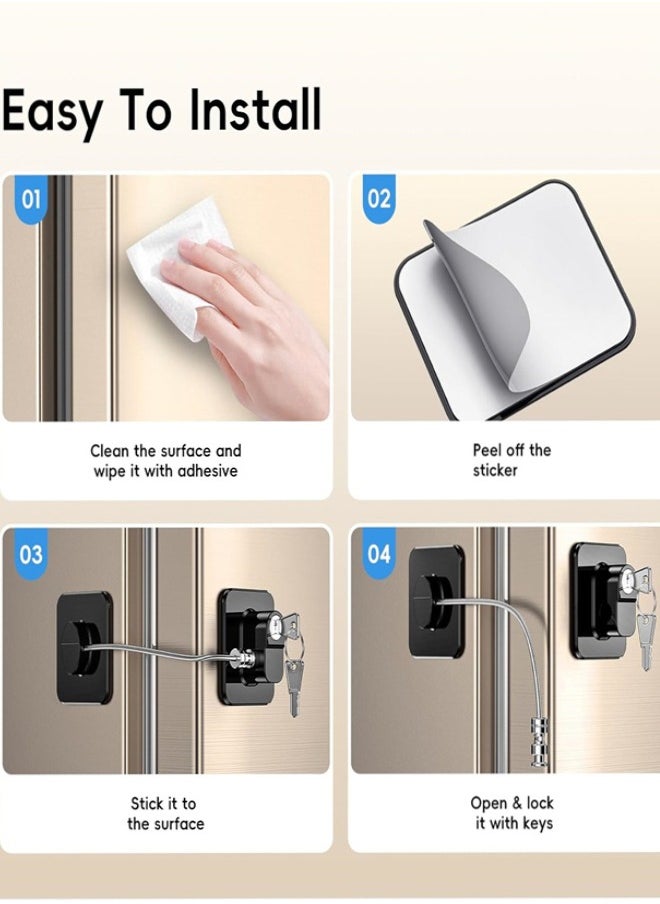 Easy To Install

01

Clean the surface and wipe it with adhesive

02

Peel off the sticker

03

Stick it to the surface

04

Open & lock it with keys