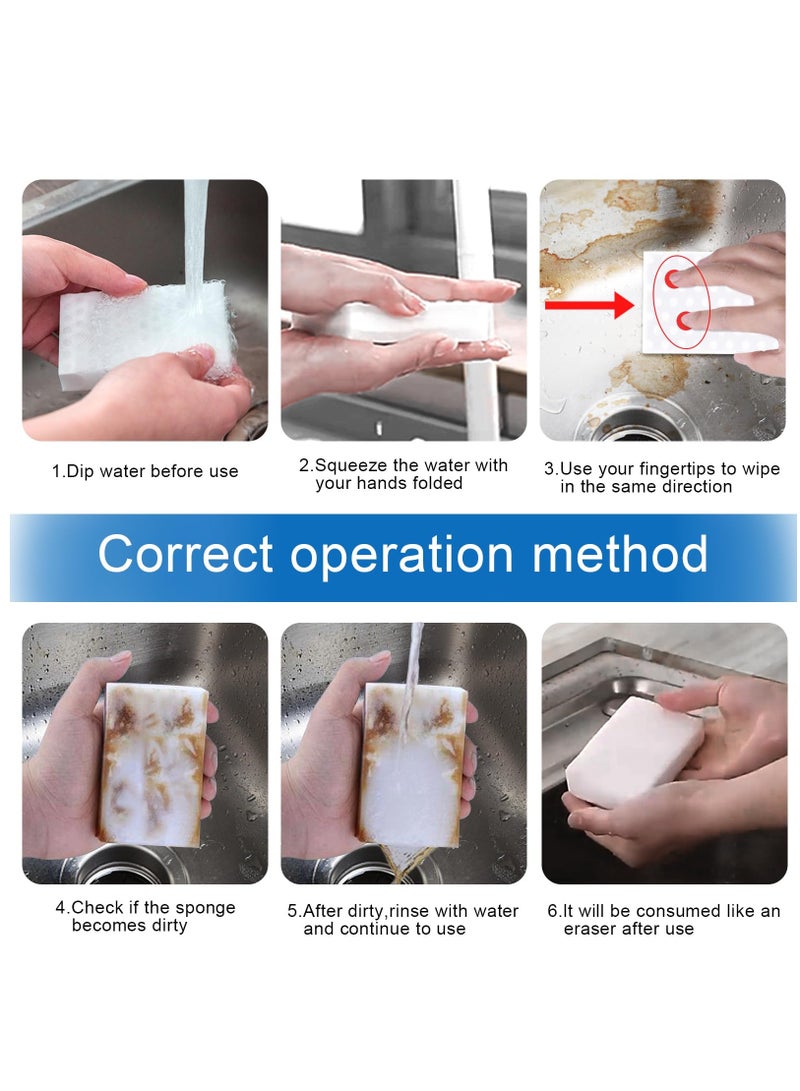 1.Dip water before use

2.Squeeze the water with your hands folded

3.Use your fingertips to wipe in the same direction

Correct operation method

4.Check if the sponge becomes dirty

5.After dirty,rinse with water and continue to use

6.It will be consumed like an eraser after use