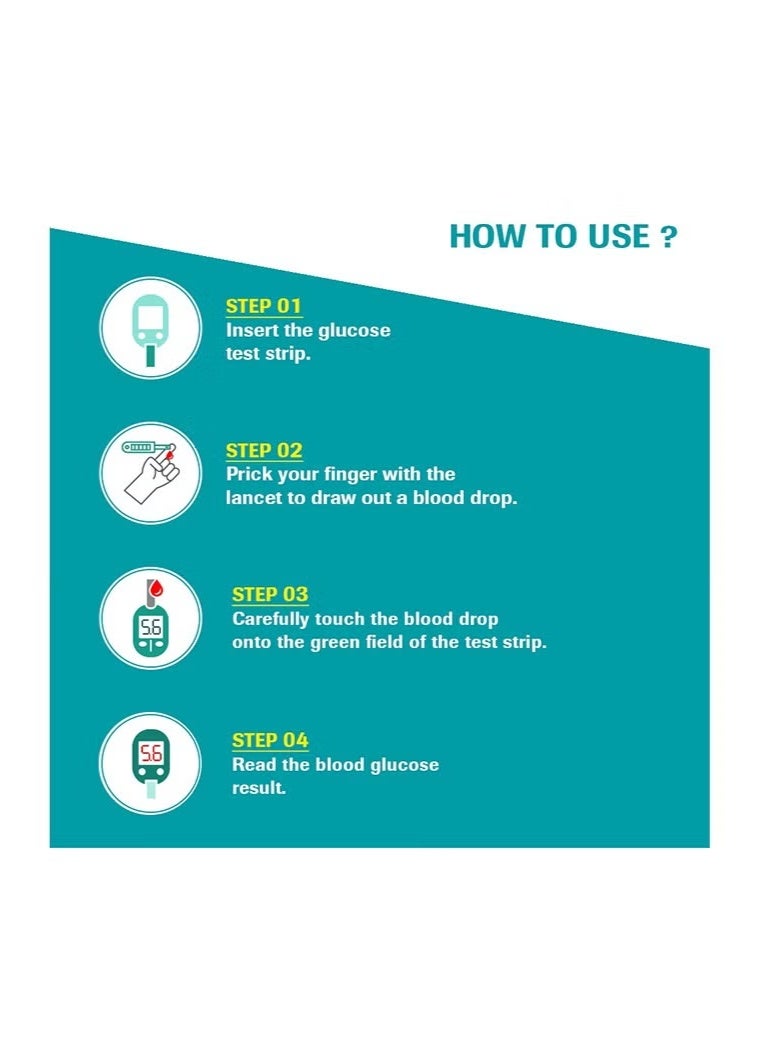 HOW TO USE ?

STEP 01
Insert the glucose test strip.

STEP 02
Prick your finger with the lancet to draw out a blood drop.

5.6

STEP 03
Carefully touch the blood drop onto the green field of the test strip.

5.6

STEP 04
Read the blood glucose result.