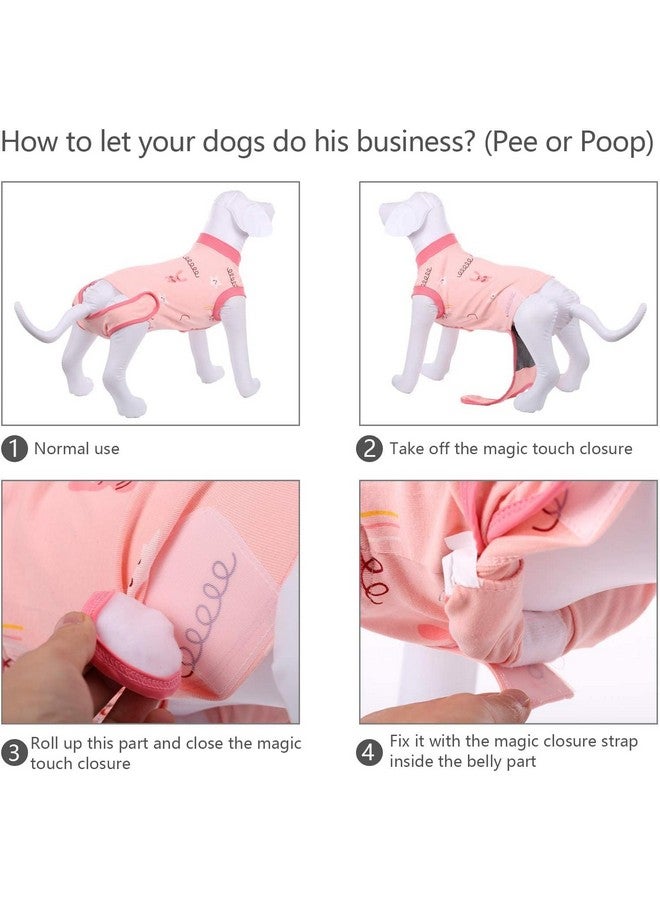 How to let your dogs do his business? (Pee or Poop)

1 Normal use

2 Take off the magic touch closure

3 Roll up this part and close the magic touch closure

4 Fix it with the magic closure strap inside the belly part