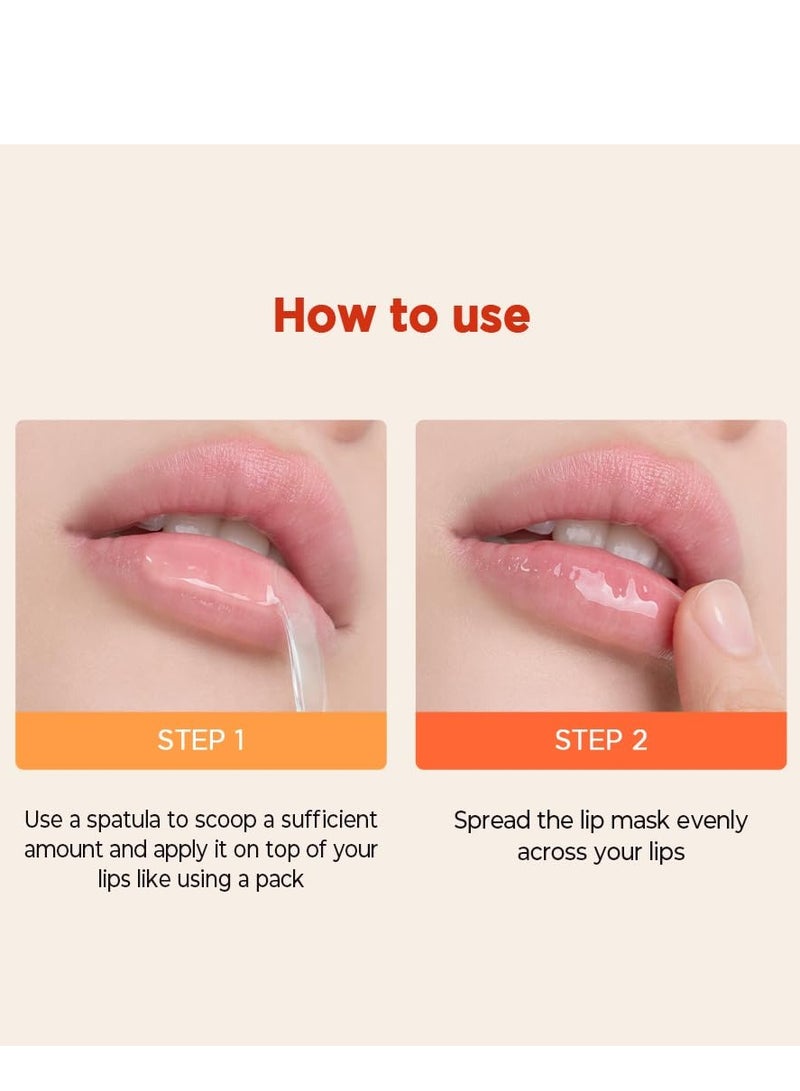 How to use

STEP 1

Use a spatula to scoop a sufficient amount and apply it on top of your lips like using a pack

STEP 2

Spread the lip mask evenly across your lips