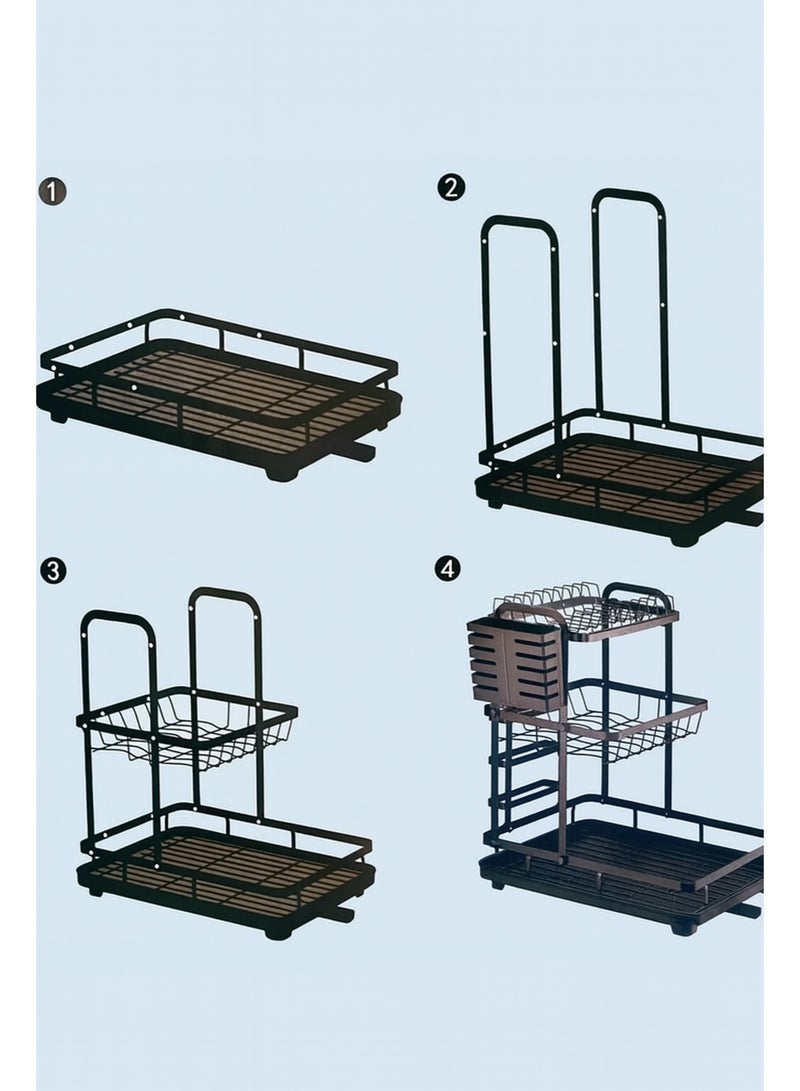 1

2

3

4