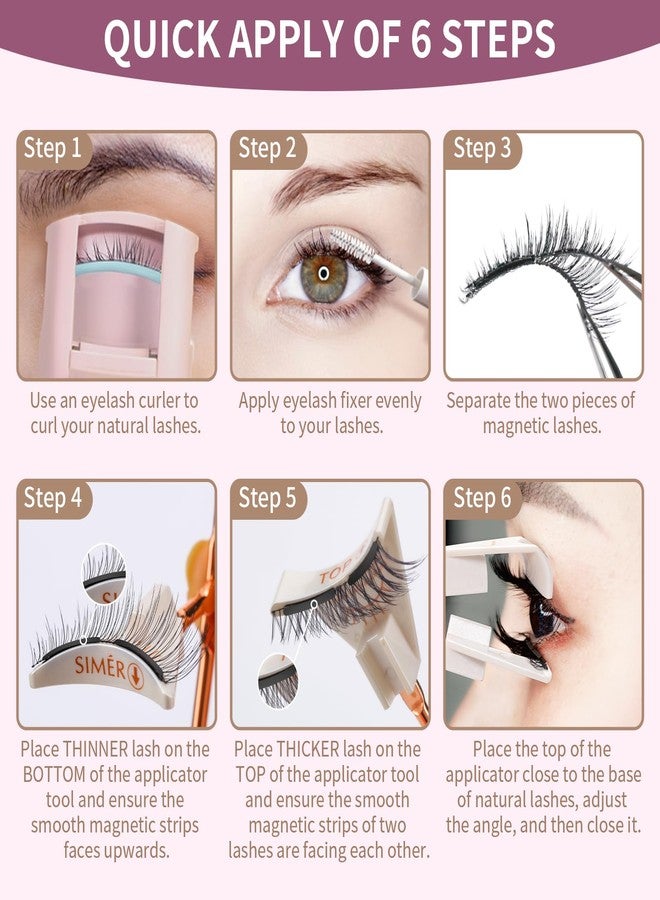 QUICK APPLY OF 6 STEPS

Step 1

Use an eyelash curler to curl your natural lashes.

Step 2

Apply eyelash fixer evenly to your lashes.

Step 3

Separate the two pieces of magnetic lashes.

Step 4

SIMÉR

Place THINNER lash on the BOTTOM of the applicator tool and ensure the smooth magnetic strips faces upwards.

Step 5

TOP

Place THICKER lash on the TOP of the applicator tool and ensure the smooth magnetic strips of two lashes are facing each other.

Step 6

Place the top of the applicator close to the base of natural lashes, adjust the angle, and then close it.