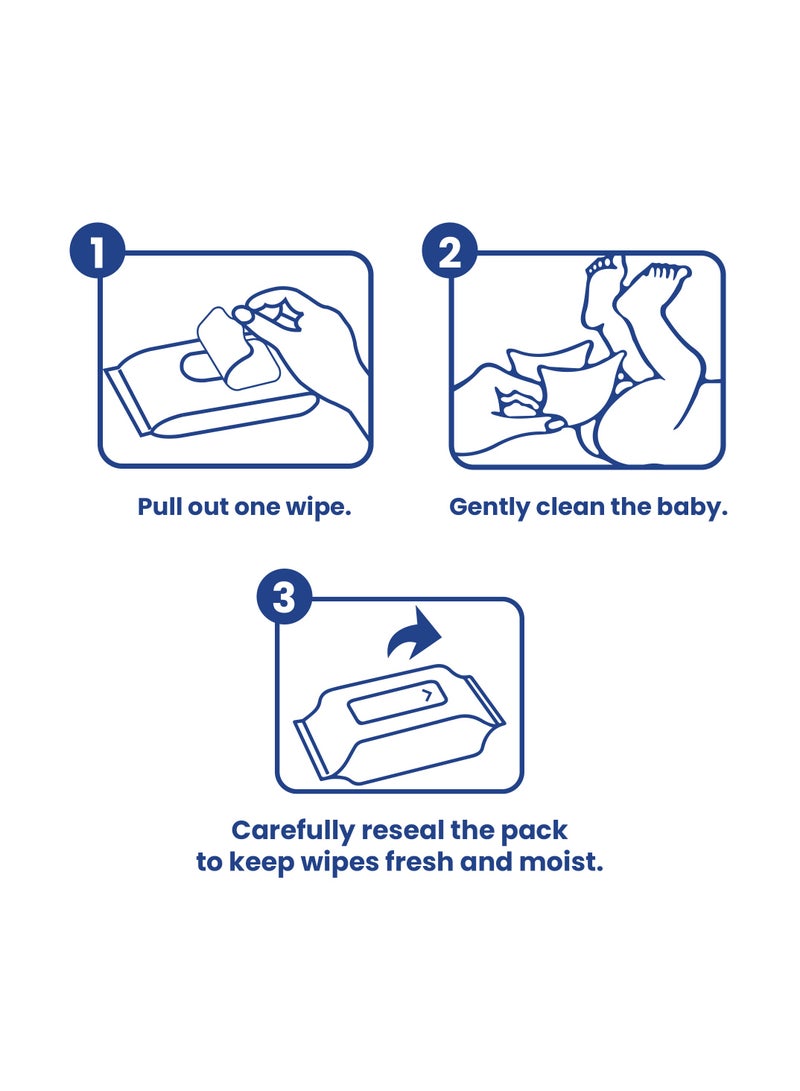 1
Pull out one wipe.

2
Gently clean the baby.

3
Carefully reseal the pack to keep wipes fresh and moist.